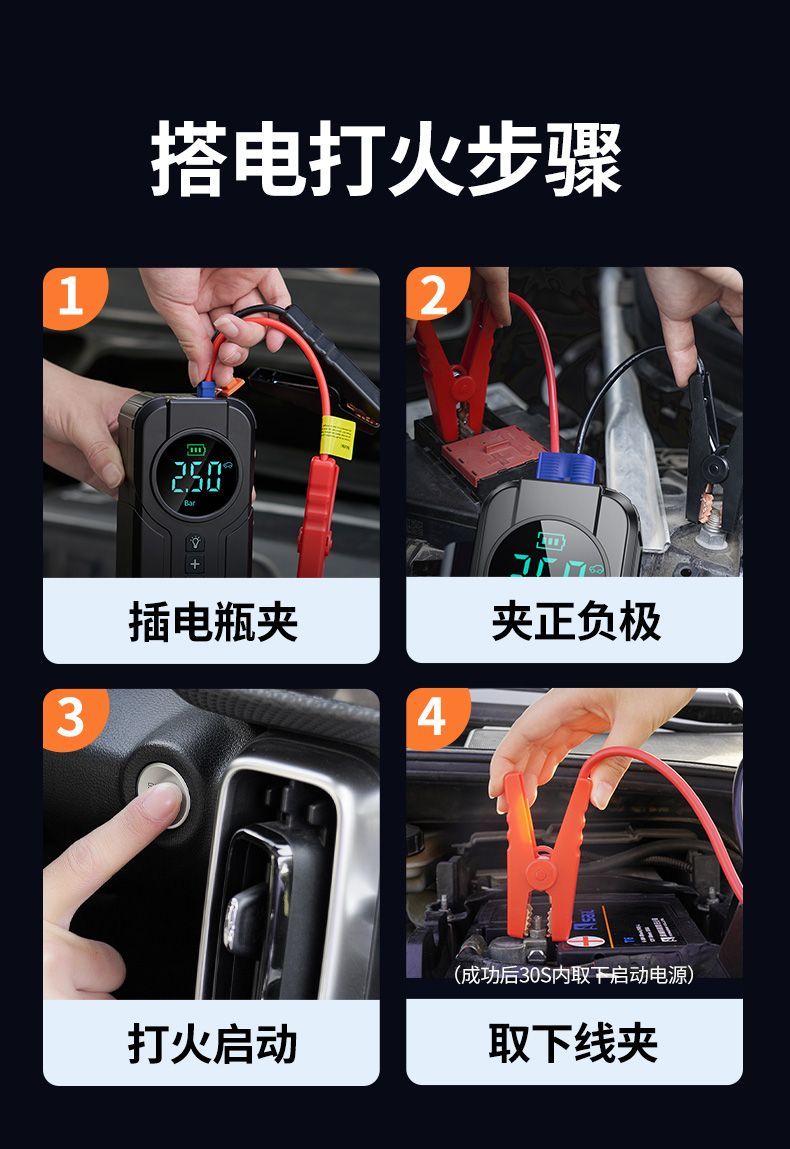 搭电打火步骤

1

250

Bar

插电瓶夹

2

夹正负极

3

打火启动

4

（成功后30S内取下启动电源）

取下线夹