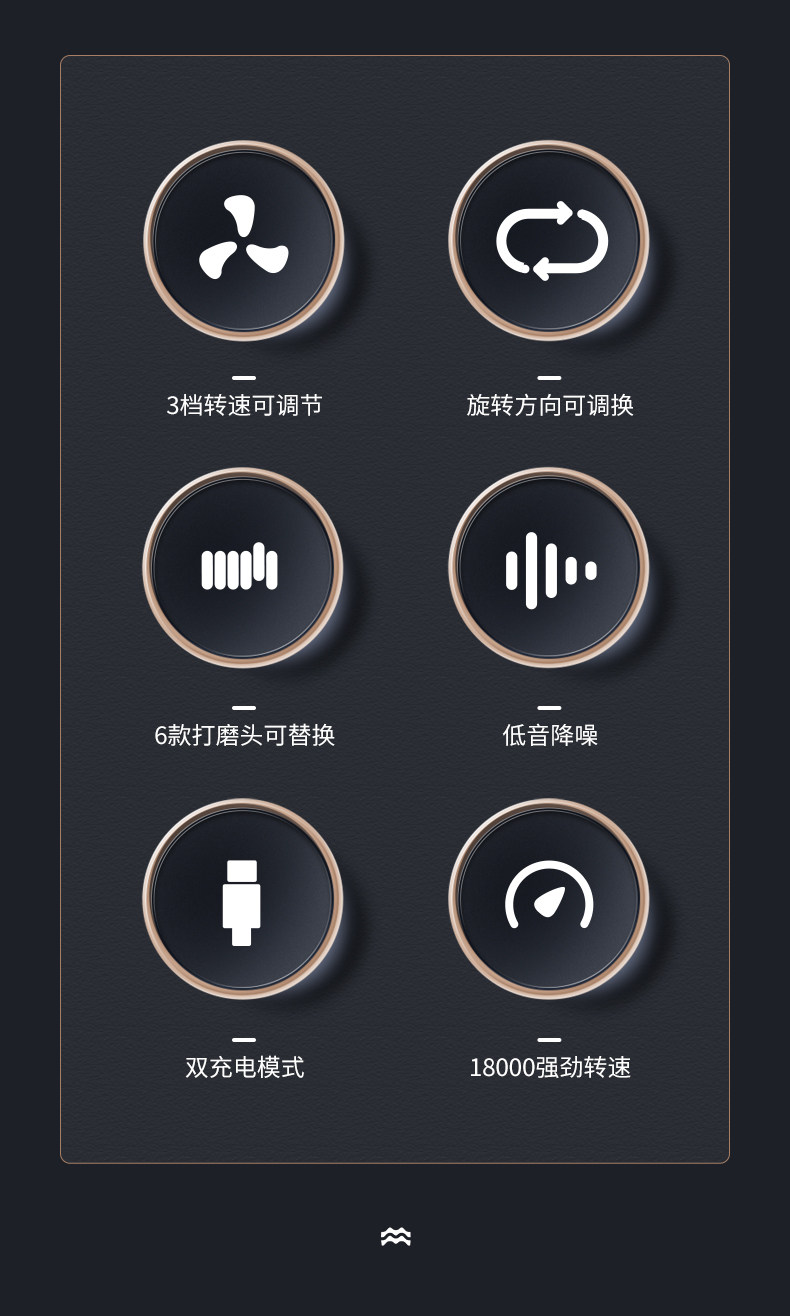 3档转速可调节

旋转方向可调换

6款打磨头可替换

低音降噪

双充电模式

18000强劲转速