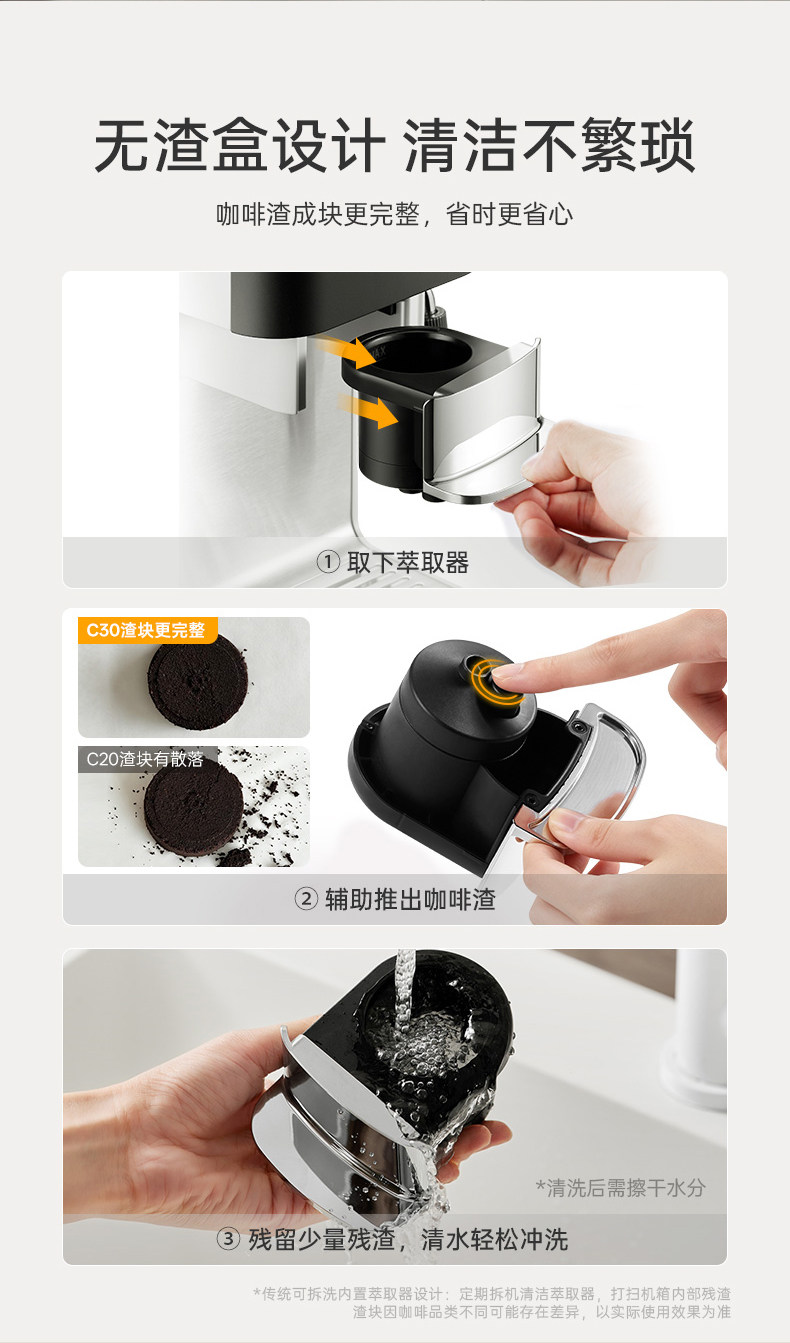 无渣盒设计 清洁不繁琐

咖啡渣成块更完整，省时更省心

① 取下萃取器

C30渣块更完整

C20渣块有散落

② 辅助推出咖啡渣

*清洗后需擦干水分

③ 残留少量残渣，清水轻松冲洗

*传统可拆洗内置萃取器设计：定期拆机清洁萃取器，打扫机箱内部残渣
渣块因咖啡品类不同可能存在差异，以实际使用效果为准