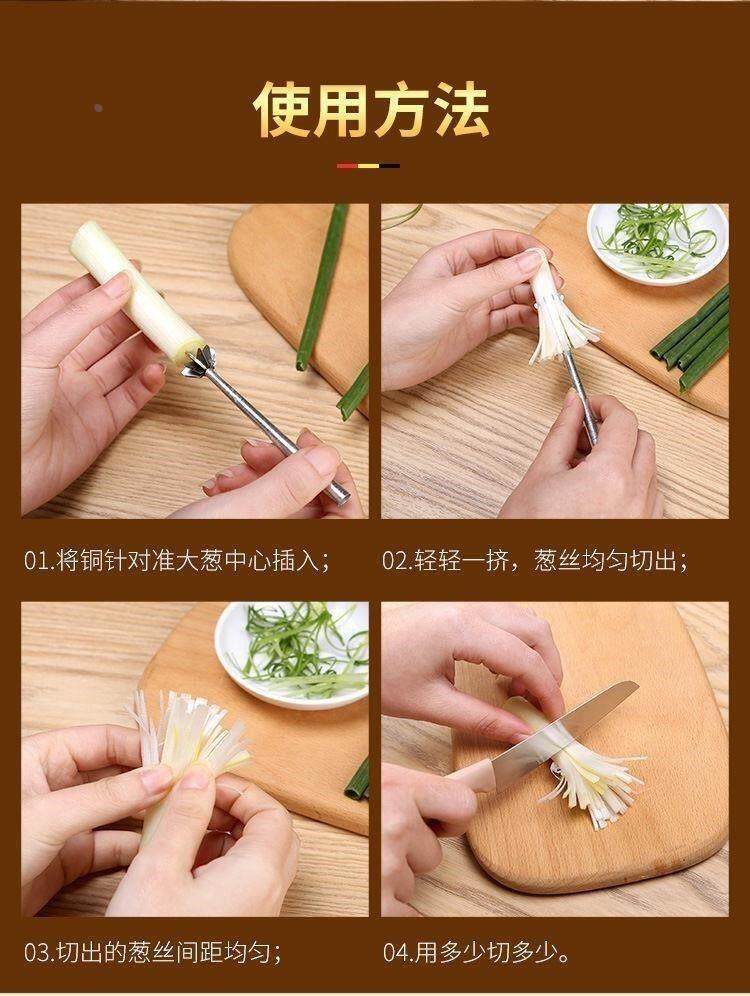 使用方法

01.将铜针对准大葱中心插入；

02.轻轻一挤，葱丝均匀切出；

03.切出的葱丝间距均匀；

04.用多少切多少。