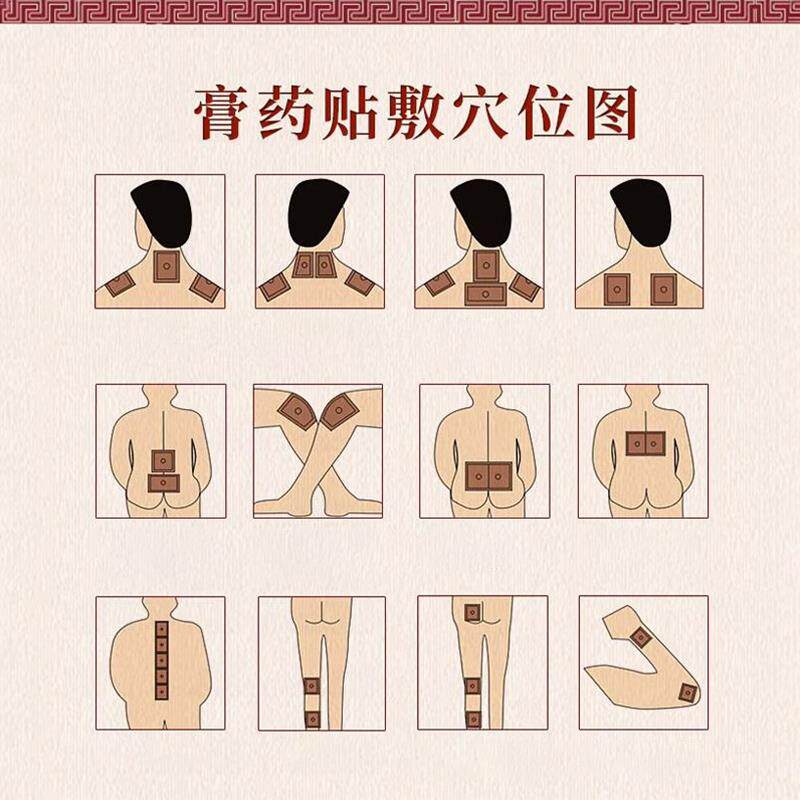 膏药贴敷穴位图