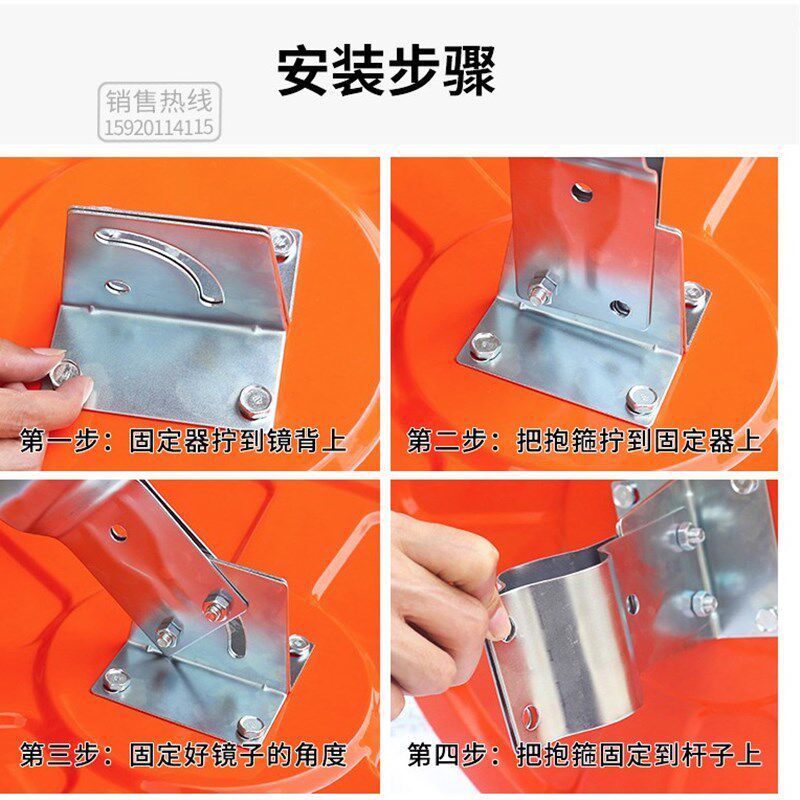 安装步骤

销售热线
15920114115

第一步：固定器拧到镜背上

第二步：把抱箍拧到固定器上

第三步：固定好镜子的角度

第四步：把抱箍固定到杆子上