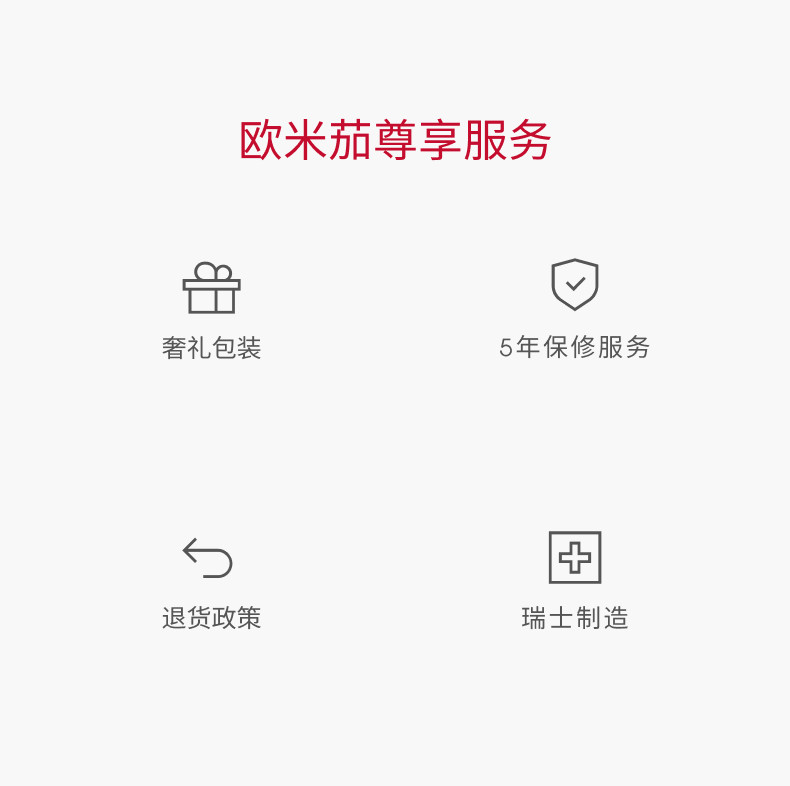 欧米茄尊享服务

奢礼包装

5年保修服务

退货政策

瑞士制造