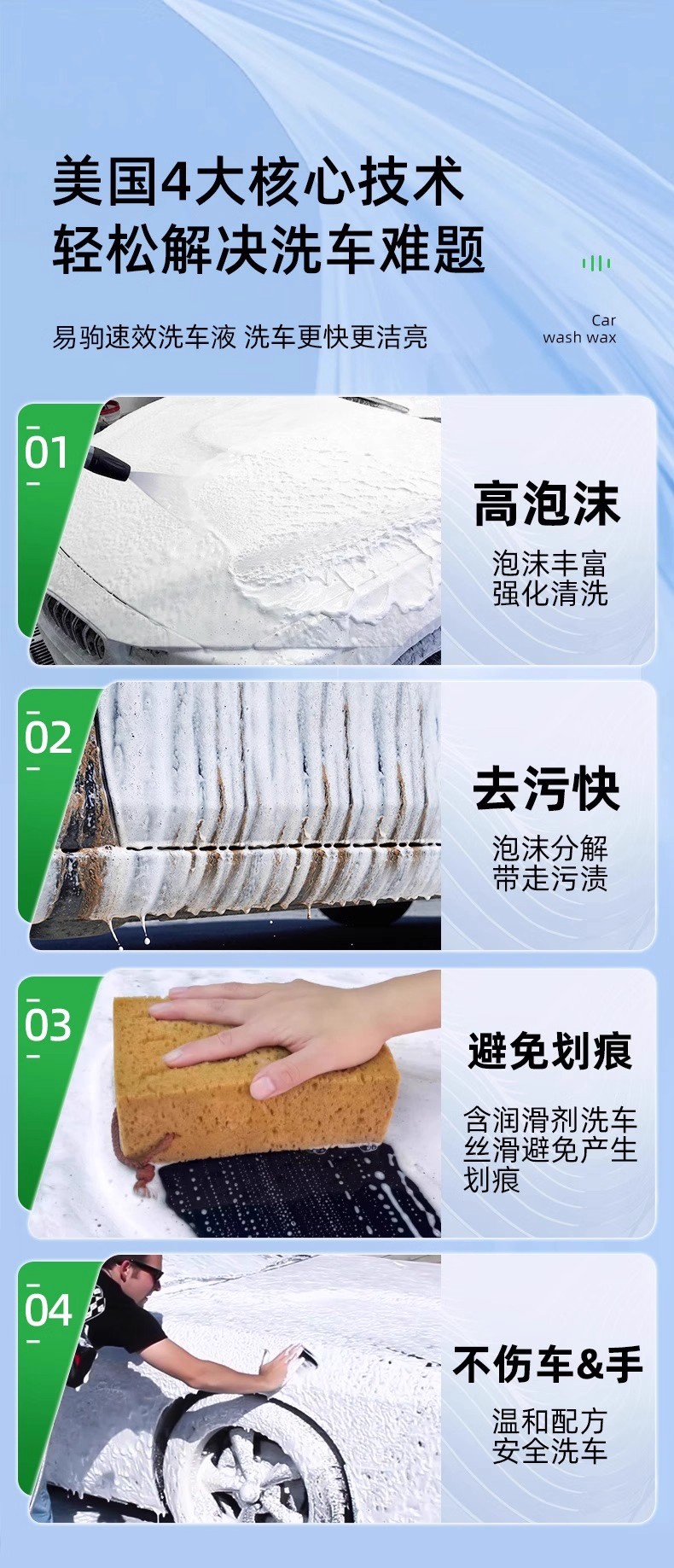 美国4大核心技术
轻松解决洗车难题

易驹速效洗车液 洗车更快更洁亮

Car
wash wax

01

高泡沫

泡沫丰富
强化清洗

02

去污快

泡沫分解
带走污渍

03

避免划痕

含润滑剂洗车
丝滑避免产生
划痕

04

不伤车&手

温和配方
安全洗车