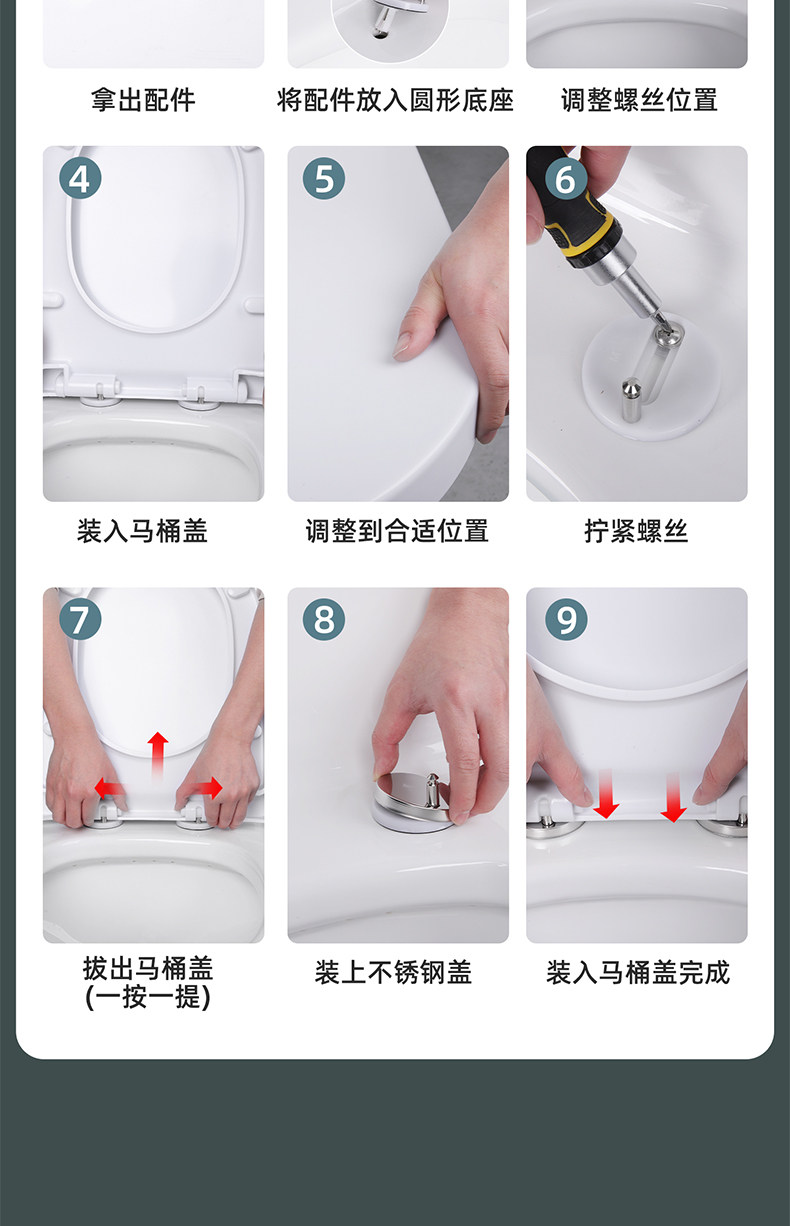 拿出配件

将配件放入圆形底座

调整螺丝位置

4

5

6

装入马桶盖

调整到合适位置

拧紧螺丝

7

8

9

拔出马桶盖
(一按一提)

装上不锈钢盖

装入马桶盖完成