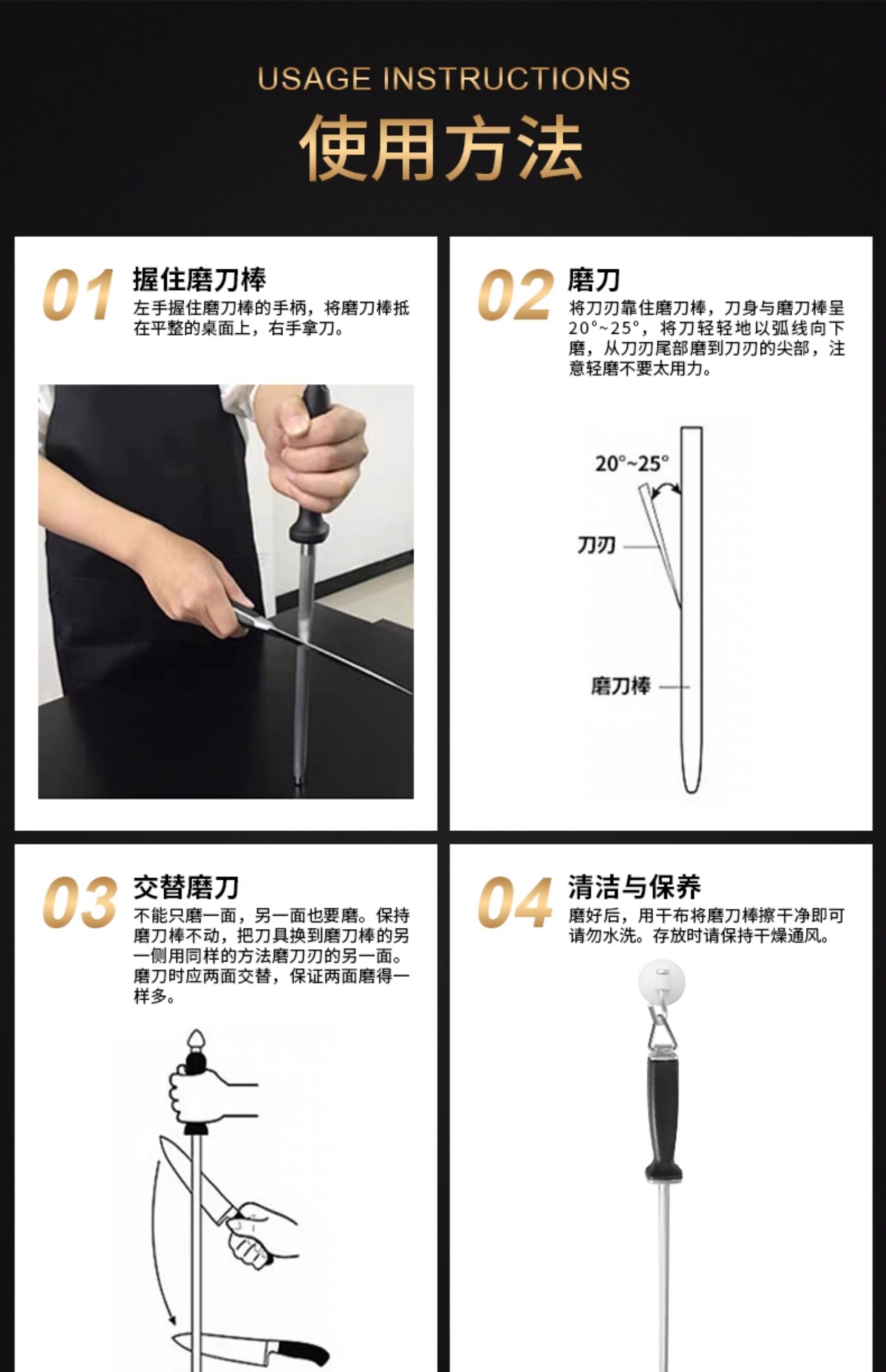 USAGE INSTRUCTIONS

使用方法

01 握住磨刀棒

左手握住磨刀棒的手柄，将磨刀棒抵在平整的桌面上，右手拿刀。

02 磨刀

将刀刃靠住磨刀棒，刀身与磨刀棒呈20°~25°，将刀轻轻地以弧线向下磨，从刀刃尾部磨到刀刃的尖部，注意轻磨不要太用力。

20°~25°

刀刃

磨刀棒

03 交替磨刀

不能只磨一面，另一面也要磨。保持磨刀棒不动，把刀具换到磨刀棒的另一侧用同样的方法磨刀刃的另一面。磨刀时应两面交替，保证两面磨得一样多。

04 清洁与保养

磨好后，用干布将磨刀棒擦干净即可请勿水洗。存放时请保持干燥通风。