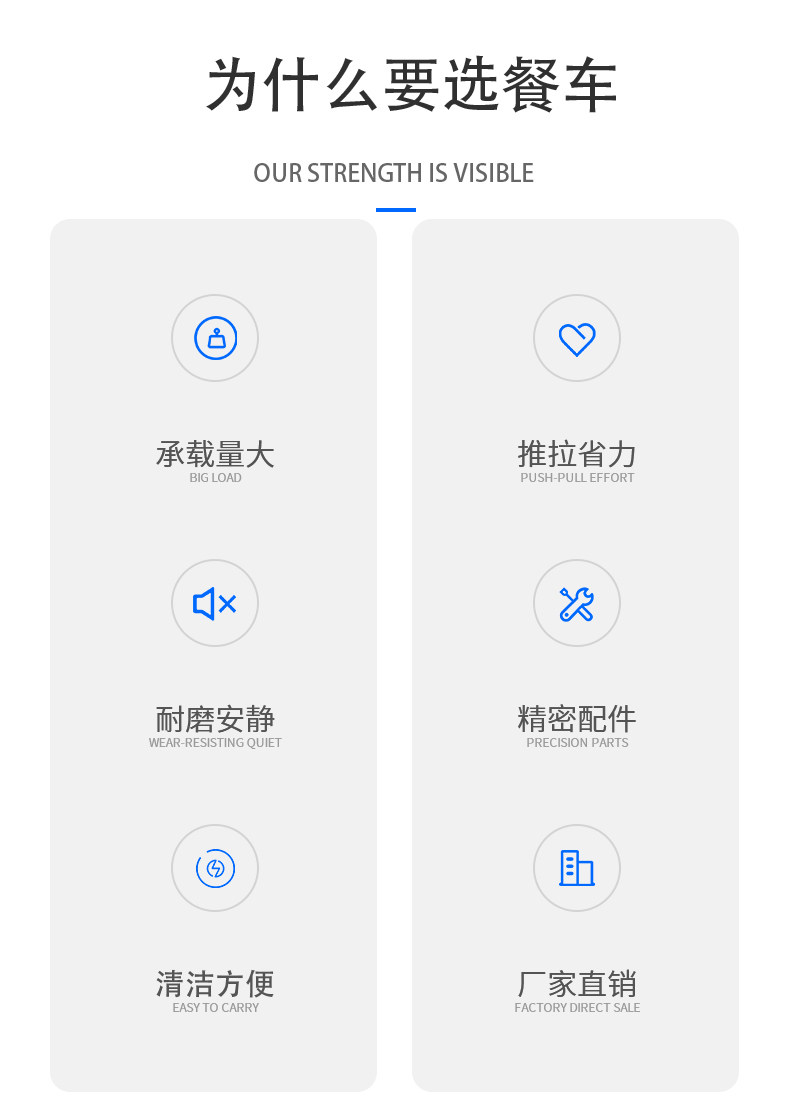 为什么要选餐车

OUR STRENGTH IS VISIBLE

承载量大
BIG LOAD

耐磨安静
WEAR-RESISTING QUIET

清洁方便
EASY TO CARRY

推拉省力
PUSH-PULL EFFORT

精密配件
PRECISION PARTS

厂家直销
FACTORY DIRECT SALE