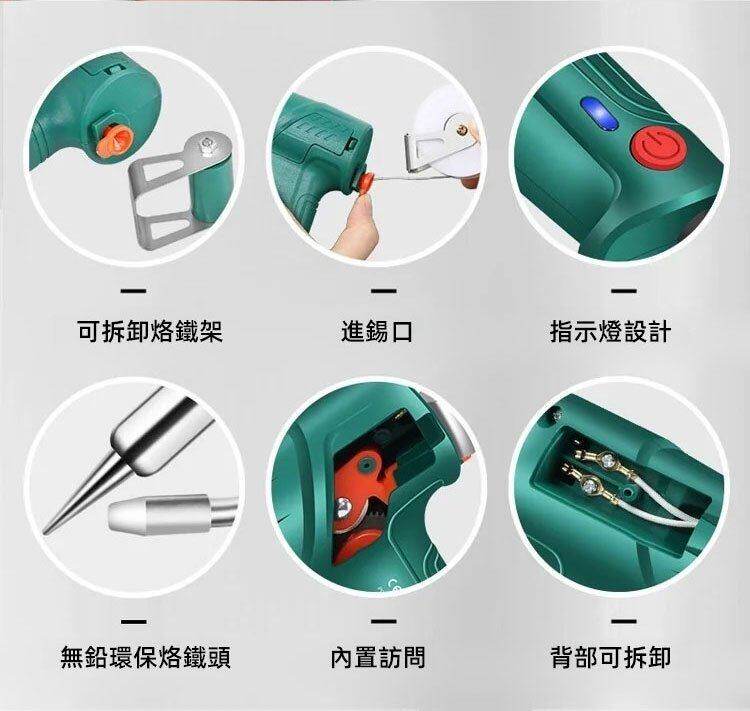 可拆卸烙鐵架

進錫口

指示燈設計

無鉛環保烙鐵頭

內置訪問

背部可拆卸