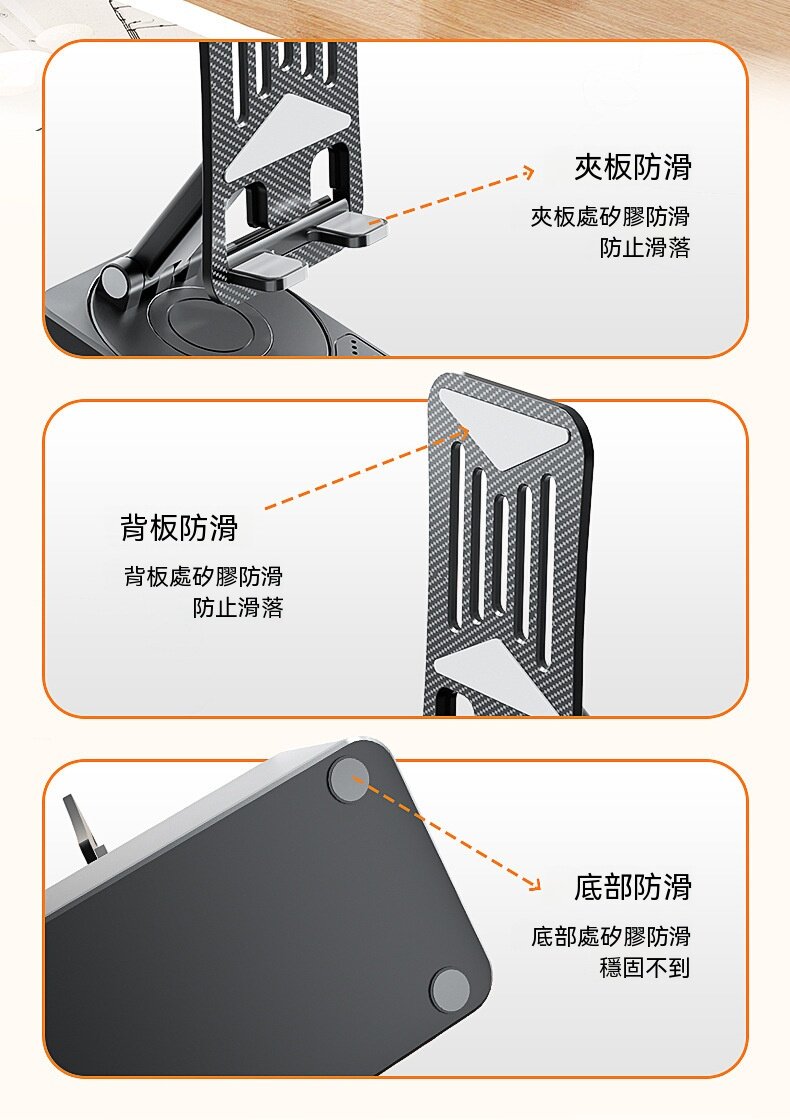 夾板防滑

夾板處矽膠防滑
防止滑落

背板防滑

背板處矽膠防滑
防止滑落

底部防滑

底部處矽膠防滑
穩固不到