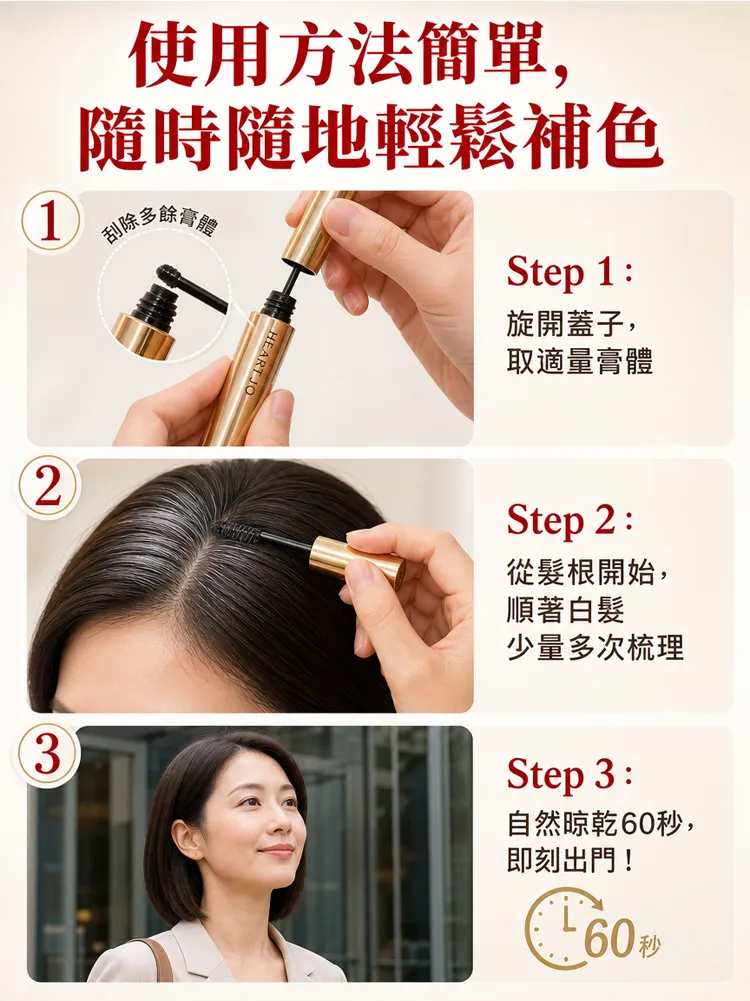 使用方法簡單，
隨時隨地輕鬆補色

1

刮除多餘膏體

HEARTJO

Step 1：
旋開蓋子，
取適量膏體

2

Step 2：
從髮根開始，
順著白髮
少量多次梳理

3

Step 3：
自然晾乾60秒，
即刻出門！

60秒