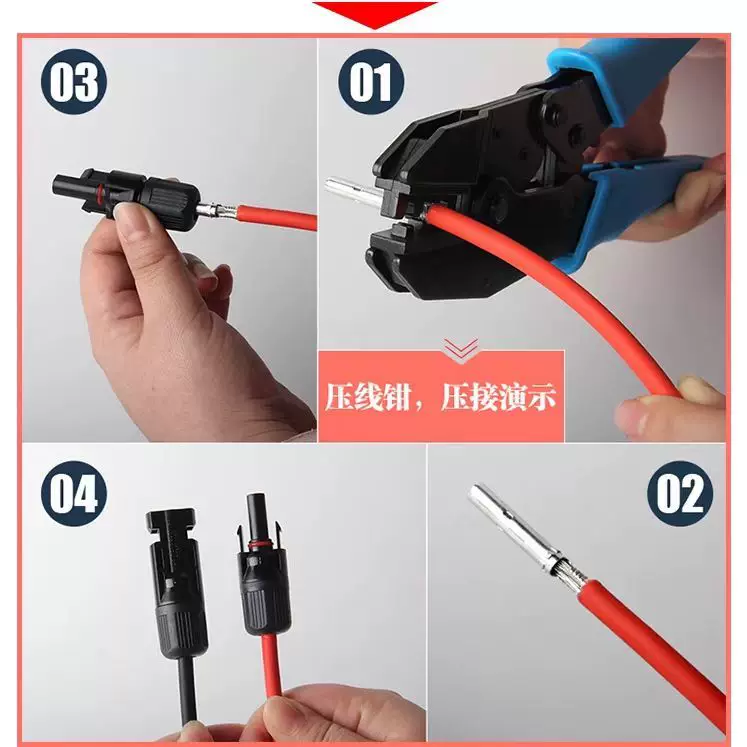 03

01

压线钳，压接演示

04

02