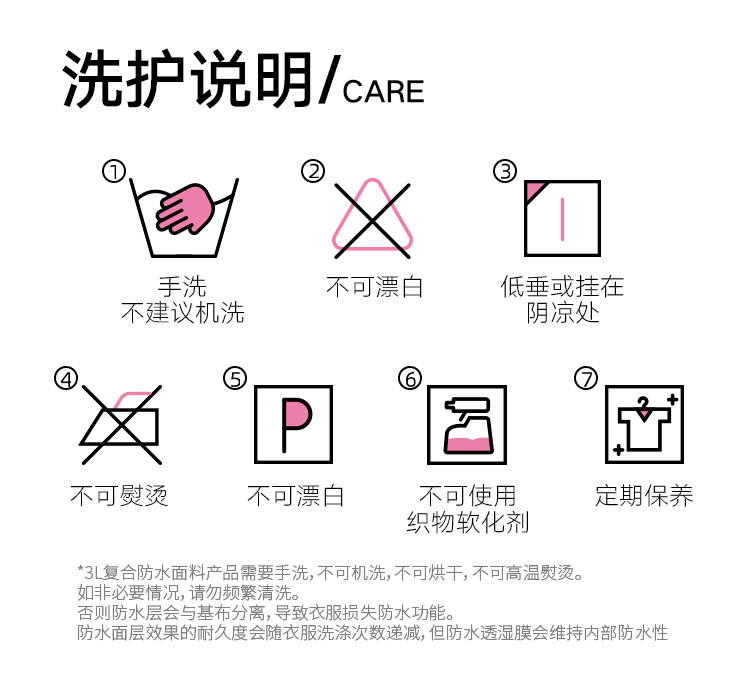 洗护说明/CARE

①
手洗
不建议机洗

②
不可漂白

③
低垂或挂在
阴凉处

④
不可熨烫

⑤
P
不可漂白

⑥
不可使用
织物软化剂

⑦
定期保养

*3L复合防水面料产品需要手洗，不可机洗，不可烘干，不可高温熨烫。
如非必要情况，请勿频繁清洗。
否则防水层会与基布分离，导致衣服损失防水功能。
防水面层效果的耐久度会随衣服洗涤次数递减，但防水透湿膜会维持内部防水性