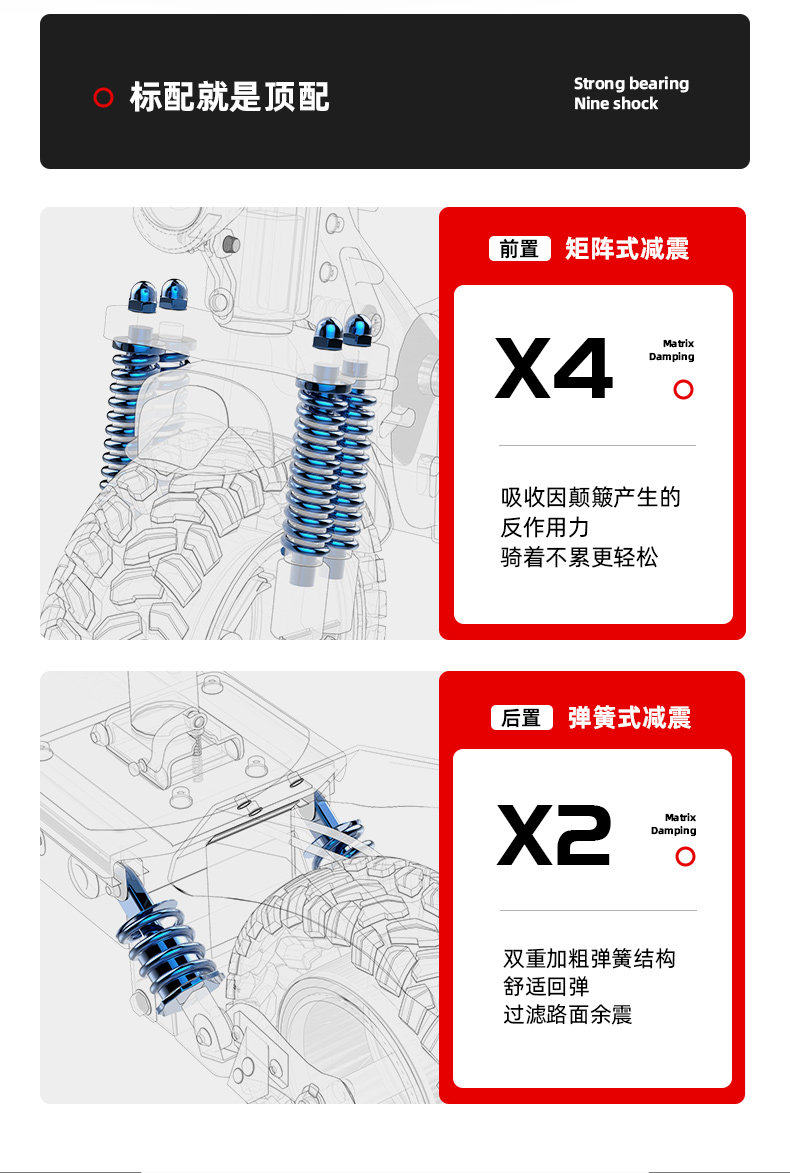 标配就是顶配

Strong bearing
Nine shock

前置 矩阵式减震

X4

Matrix
Damping

吸收因颠簸产生的
反作用力
骑着不累更轻松

后置 弹簧式减震

X2

Matrix
Damping

双重加粗弹簧结构
舒适回弹
过滤路面余震