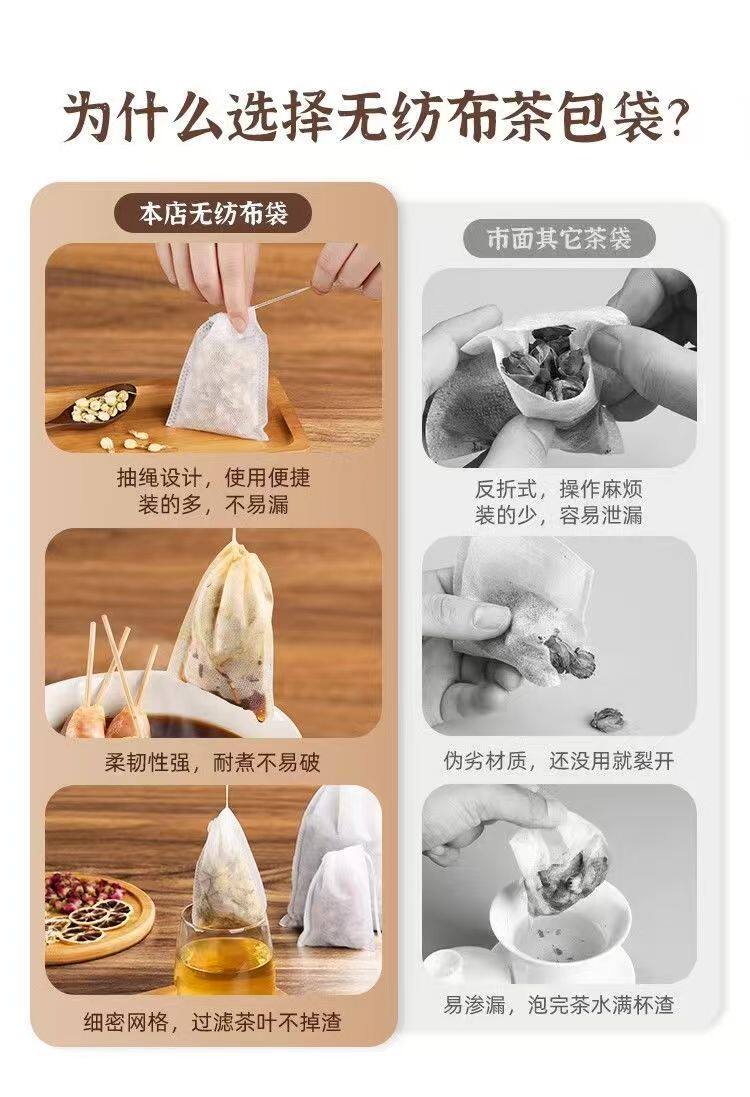 为什么选择无纺布茶包袋?

本店无纺布袋

抽绳设计，使用便捷
装的多，不易漏

柔韧性强，耐煮不易破

细密网格，过滤茶叶不掉渣

市面其它茶袋

反折式，操作麻烦
装的少，容易泄漏

伪劣材质，还没用就裂开

易渗漏，泡完茶水满杯渣