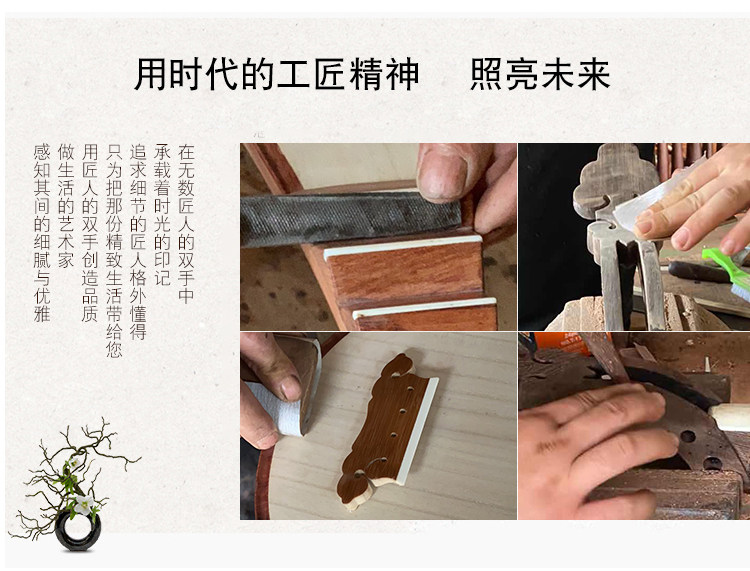 用时代的工匠精神　照亮未来

在无数匠人的双手中
承载着时光的印记
追求细节的匠人格外懂得
只为把那份精致生活带给您
用匠人的双手创造品质
做生活的艺术家
感知其间的细腻与优雅