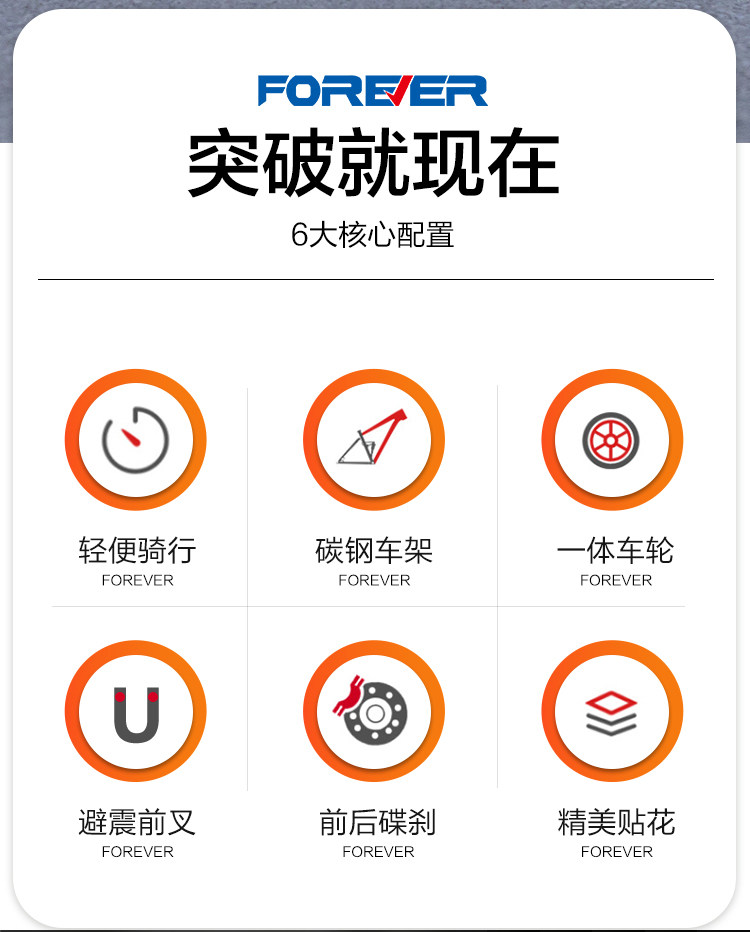 FOREVER

突破就现在

6大核心配置

轻便骑行
FOREVER

碳钢车架
FOREVER

一体车轮
FOREVER

避震前叉
FOREVER

前后碟刹
FOREVER

精美贴花
FOREVER