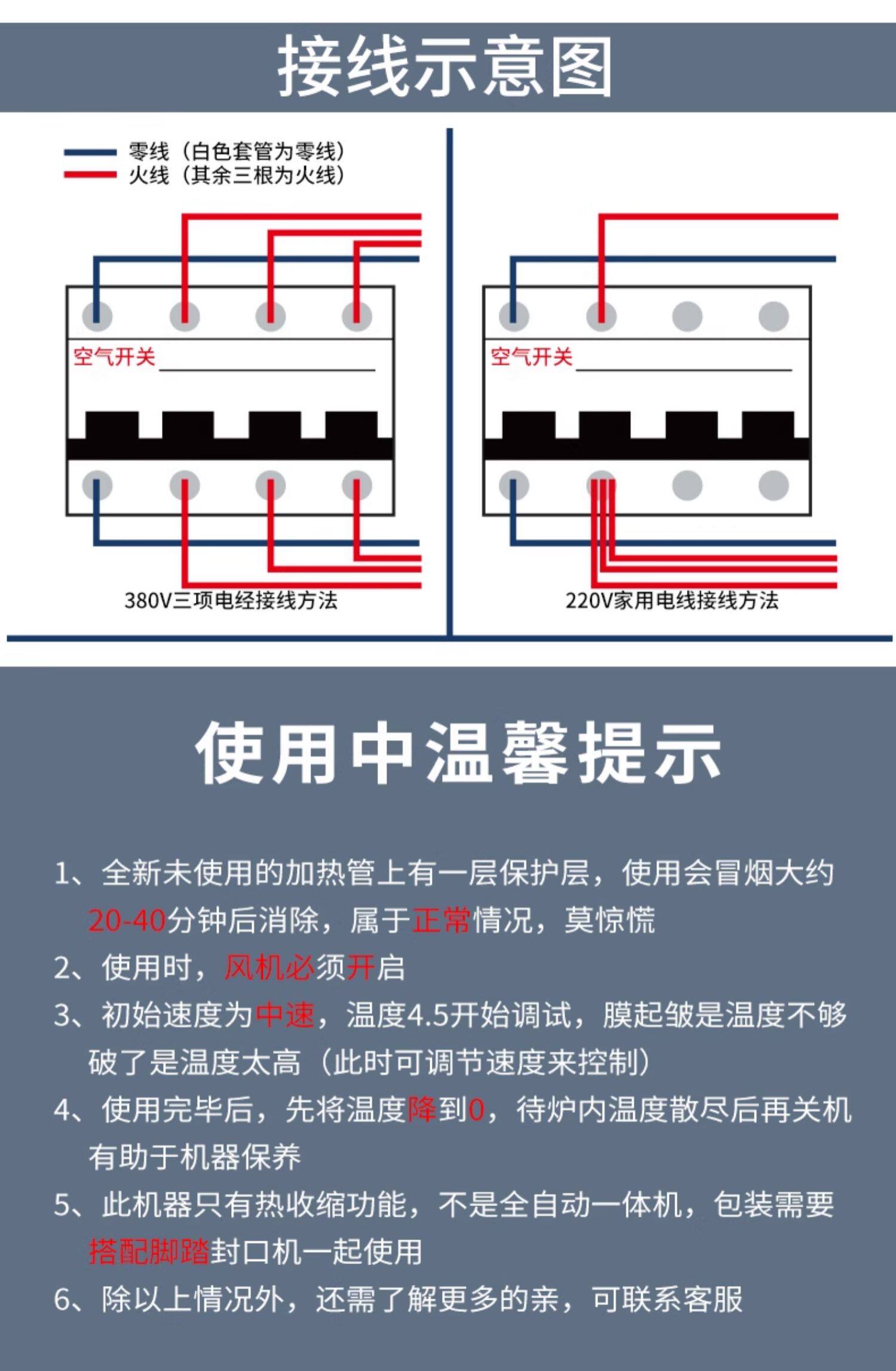 接线示意图

零线（白色套管为零线）
火线（其余三根为火线）

空气开关

380V三项电经接线方法

空气开关

220V家用电线接线方法

使用中温馨提示

1、全新未使用的加热管上有一层保护层，使用会冒烟大约20-40分钟后消除，属于正常情况，莫惊慌

2、使用时，风机必须开启

3、初始速度为中速，温度4.5开始调试，膜起皱是温度不够破了是温度太高（此时可调节速度来控制）

4、使用完毕后，先将温度降到0，待炉内温度散尽后再关机有助于机器保养

5、此机器只有热收缩功能，不是全自动一体机，包装需要搭配脚踏封口机一起使用

6、除以上情况外，还需了解更多的亲，可联系客服