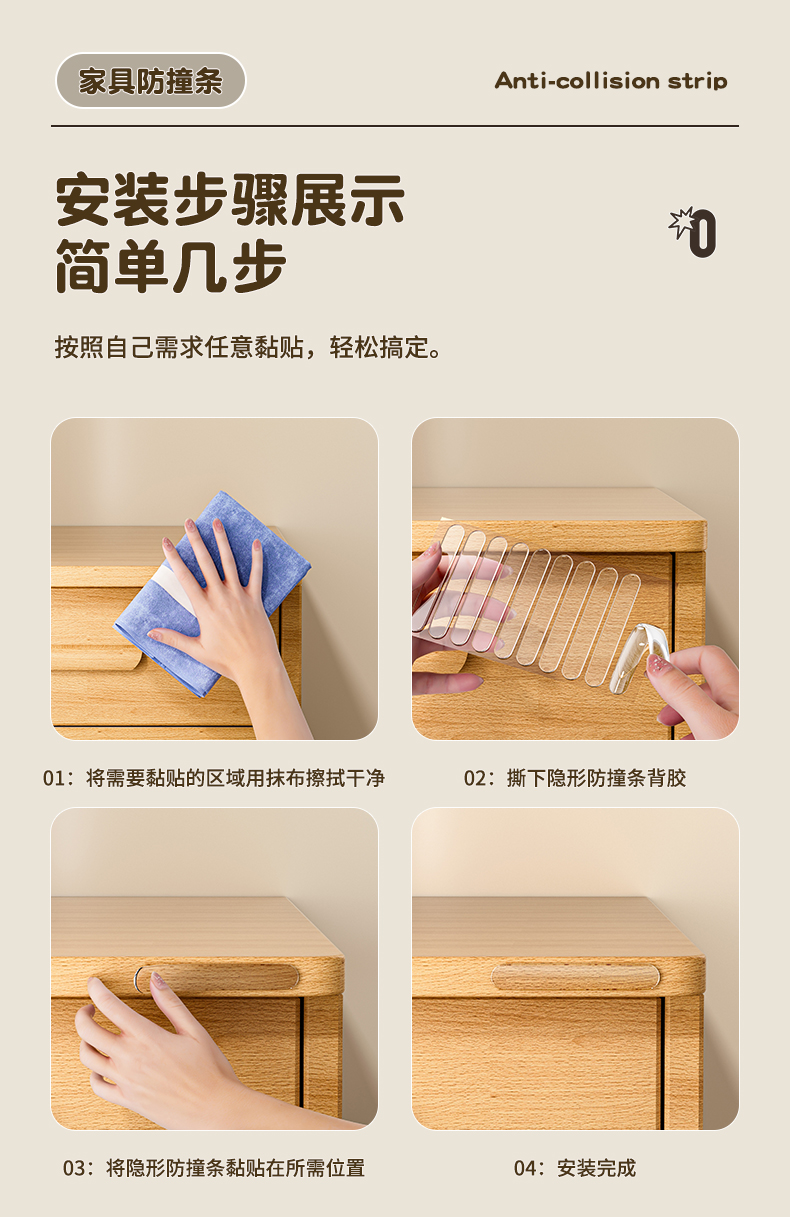 家具防撞条

Anti-collision strip

安装步骤展示
简单几步

0

按照自己需求任意黏贴，轻松搞定。

01：将需要黏贴的区域用抹布擦拭干净

02：撕下隐形防撞条背胶

03：将隐形防撞条黏贴在所需位置

04：安装完成