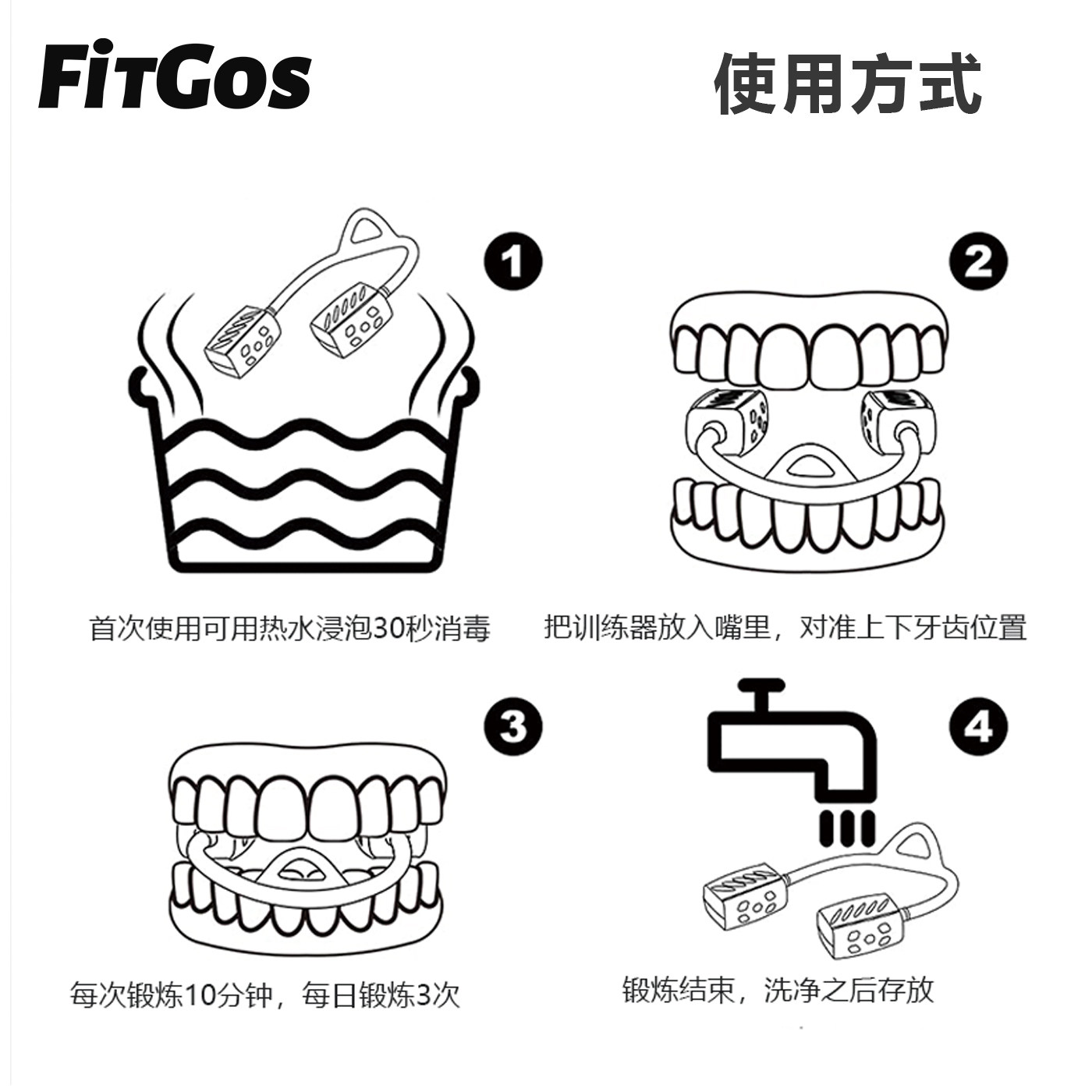 FitGos

使用方式

1

首次使用可用热水浸泡30秒消毒

2

把训练器放入嘴里，对准上下牙齿位置

3

每次锻炼10分钟，每日锻炼3次

4

锻炼结束，洗净之后存放