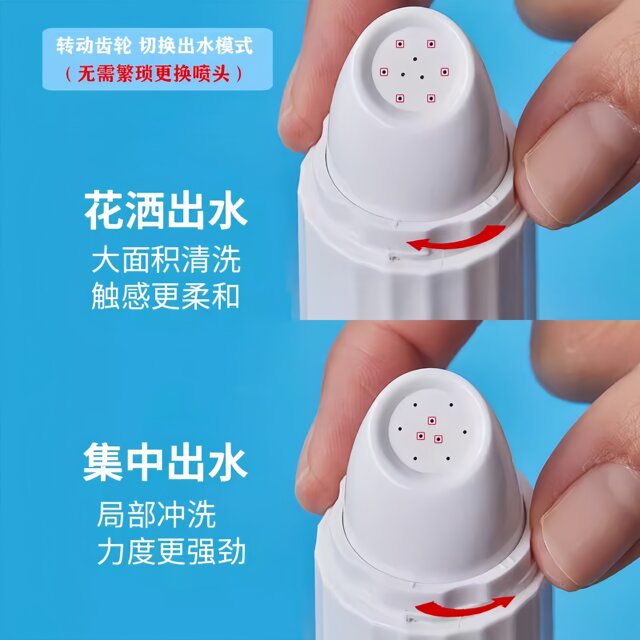 转动齿轮 切换出水模式
（无需繁琐更换喷头）

花洒出水
大面积清洗
触感更柔和

集中出水
局部冲洗
力度更强劲