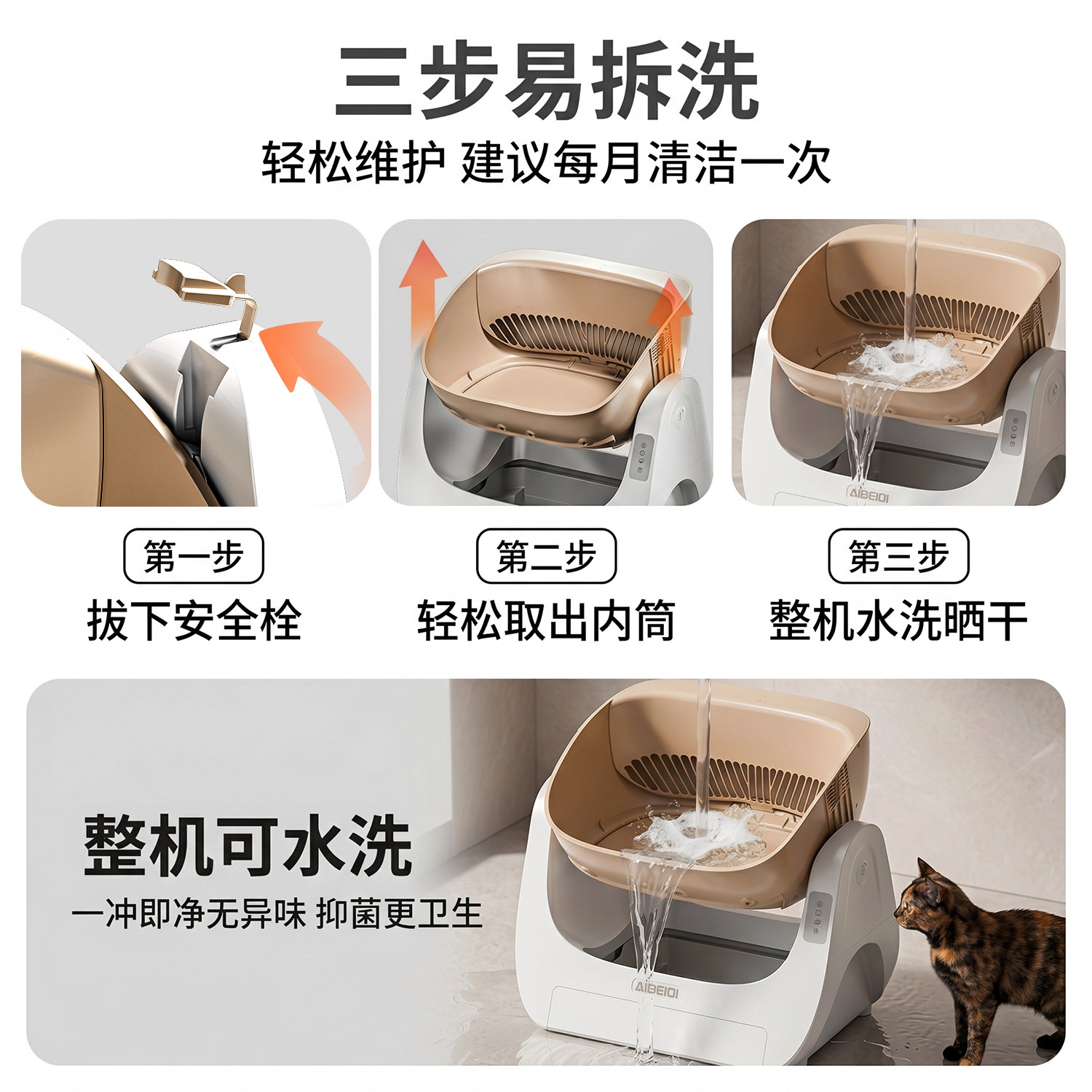 三步易拆洗

轻松维护 建议每月清洁一次

第一步
拔下安全栓

第二步
轻松取出内筒

第三步
整机水洗晒干

整机可水洗

一冲即净无异味 抑菌更卫生