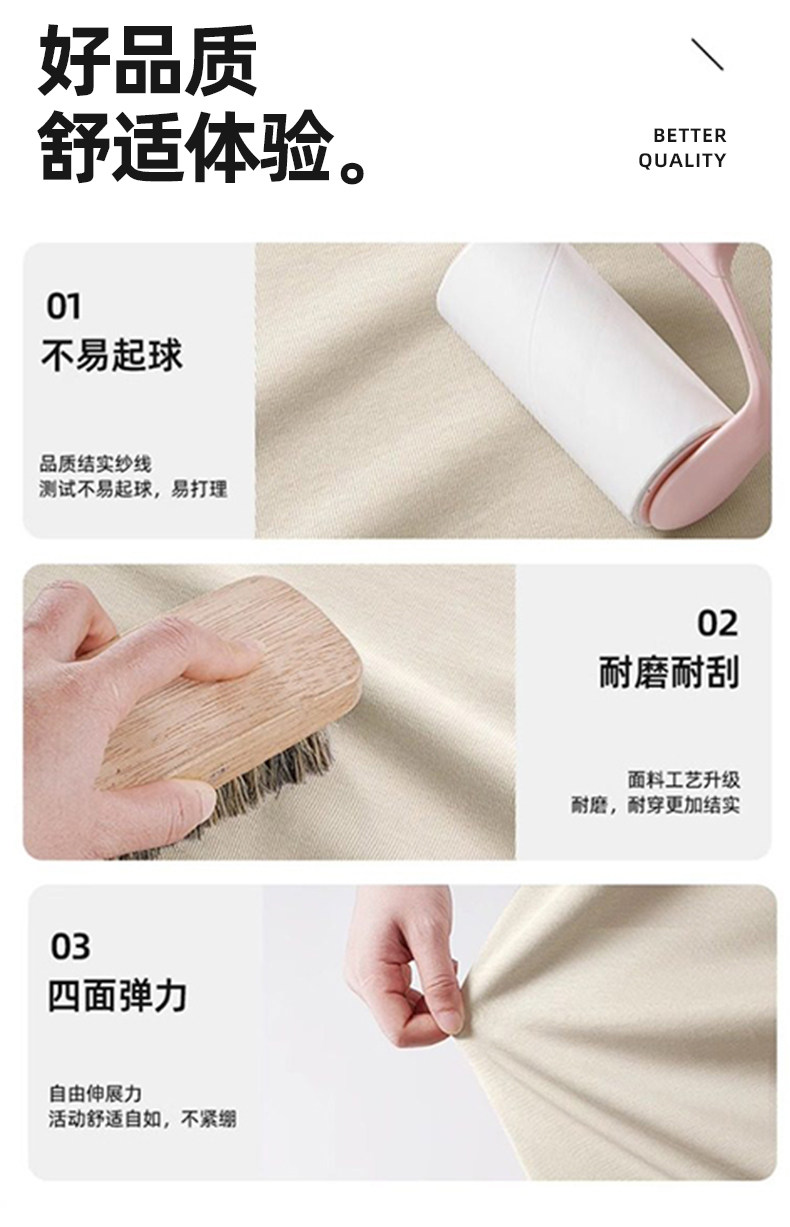 好品质
舒适体验。

BETTER
QUALITY

01
不易起球

品质结实纱线
测试不易起球，易打理

02
耐磨耐刮

面料工艺升级
耐磨，耐穿更加结实

03
四面弹力

自由伸展力
活动舒适自如，不紧绷