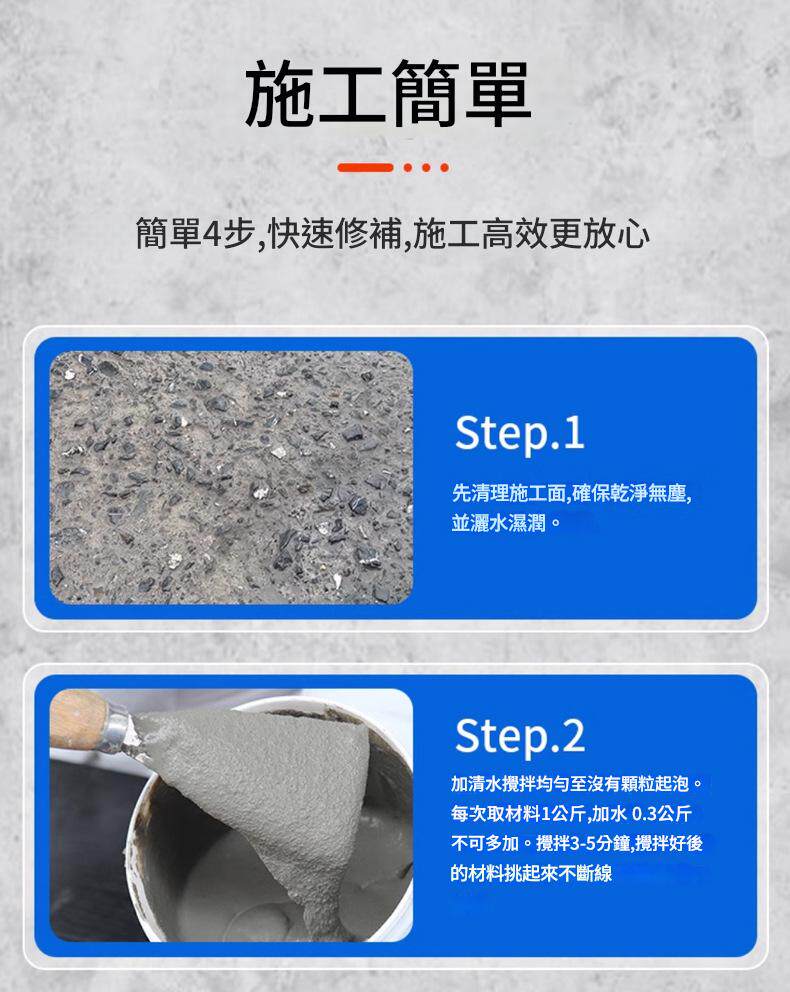 施工簡單

簡單4步,快速修補,施工高效更放心

Step.1

先清理施工面,確保乾淨無塵,並灑水濕潤。

Step.2

加清水攪拌均勻至沒有顆粒起泡。每次取材料1公斤,加水 0.3公斤不可多加。攪拌3-5分鐘,攪拌好後的材料挑起來不斷線