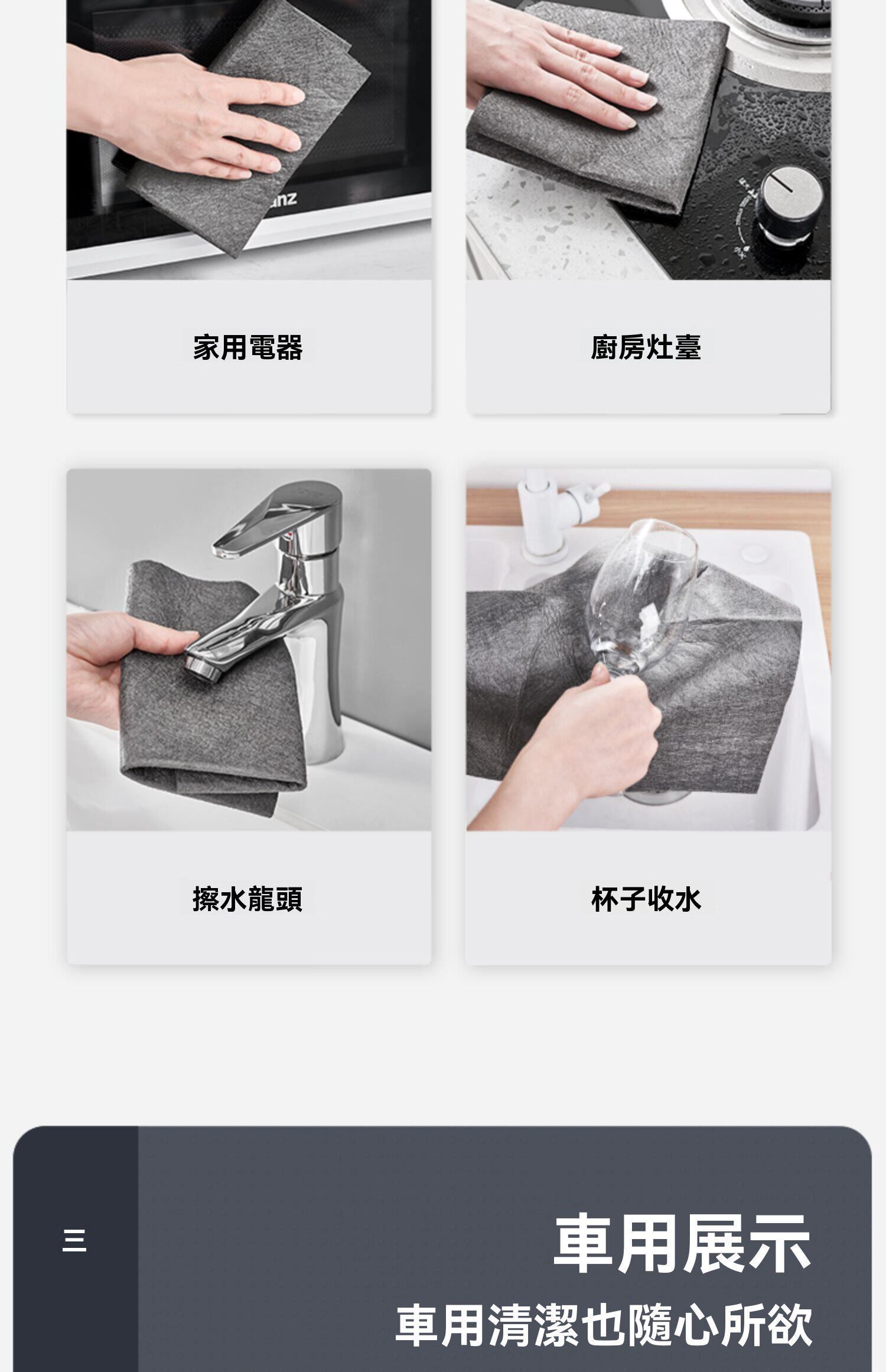 anz

家用電器

廚房灶臺

擦水龍頭

杯子收水

三

車用展示

車用清潔也隨心所欲