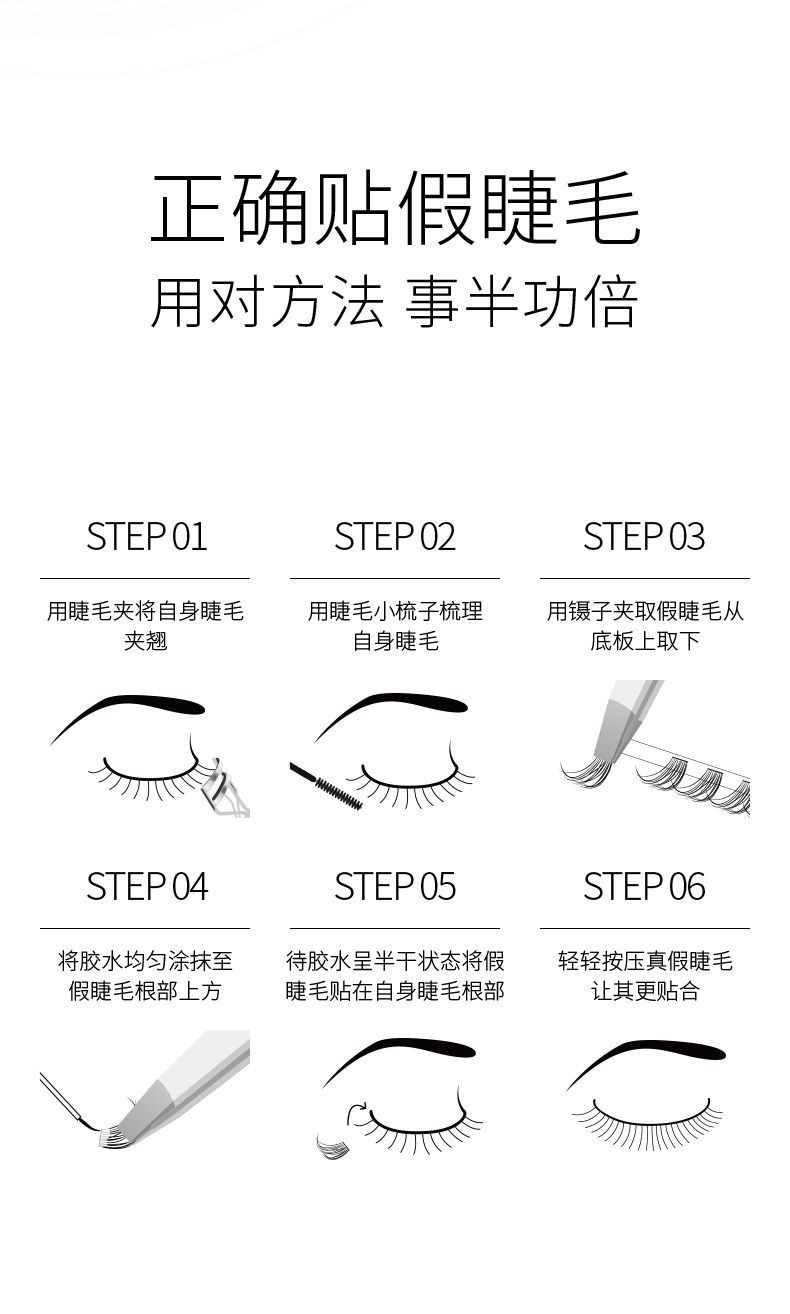 正确贴假睫毛
用对方法 事半功倍

STEP 01
用睫毛夹将自身睫毛夹翘

STEP 02
用睫毛小梳子梳理自身睫毛

STEP 03
用镊子夹取假睫毛从底板上取下

STEP 04
将胶水均匀涂抹至假睫毛根部上方

STEP 05
待胶水呈半干状态将假睫毛贴在自身睫毛根部

STEP 06
轻轻按压真假睫毛让其更贴合