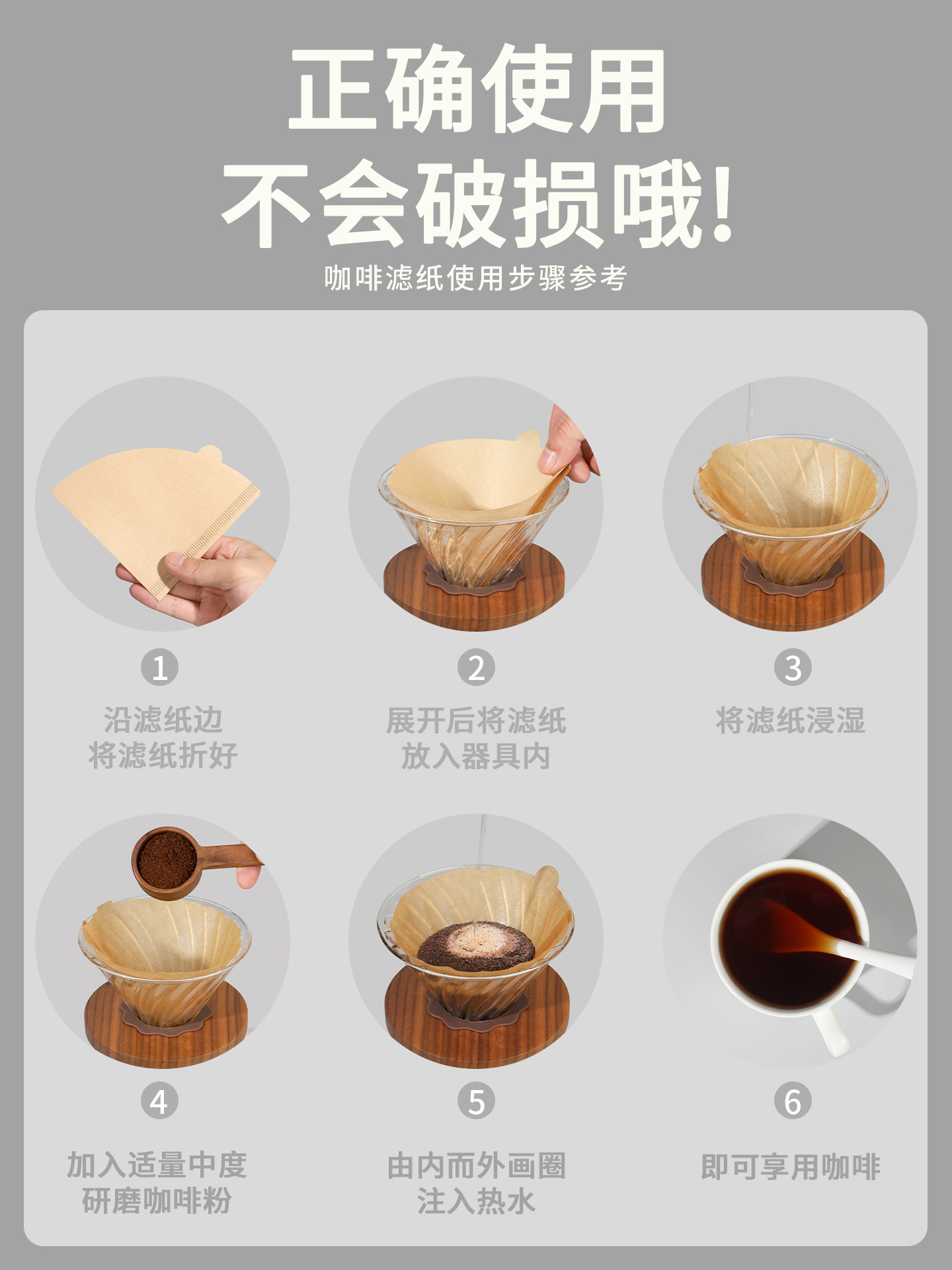 正确使用
不会破损哦!
咖啡滤纸使用步骤参考

1
沿滤纸边
将滤纸折好

2
展开后将滤纸
放入器具内

3
将滤纸浸湿

4
加入适量中度
研磨咖啡粉

5
由内而外画圈
注入热水

6
即可享用咖啡