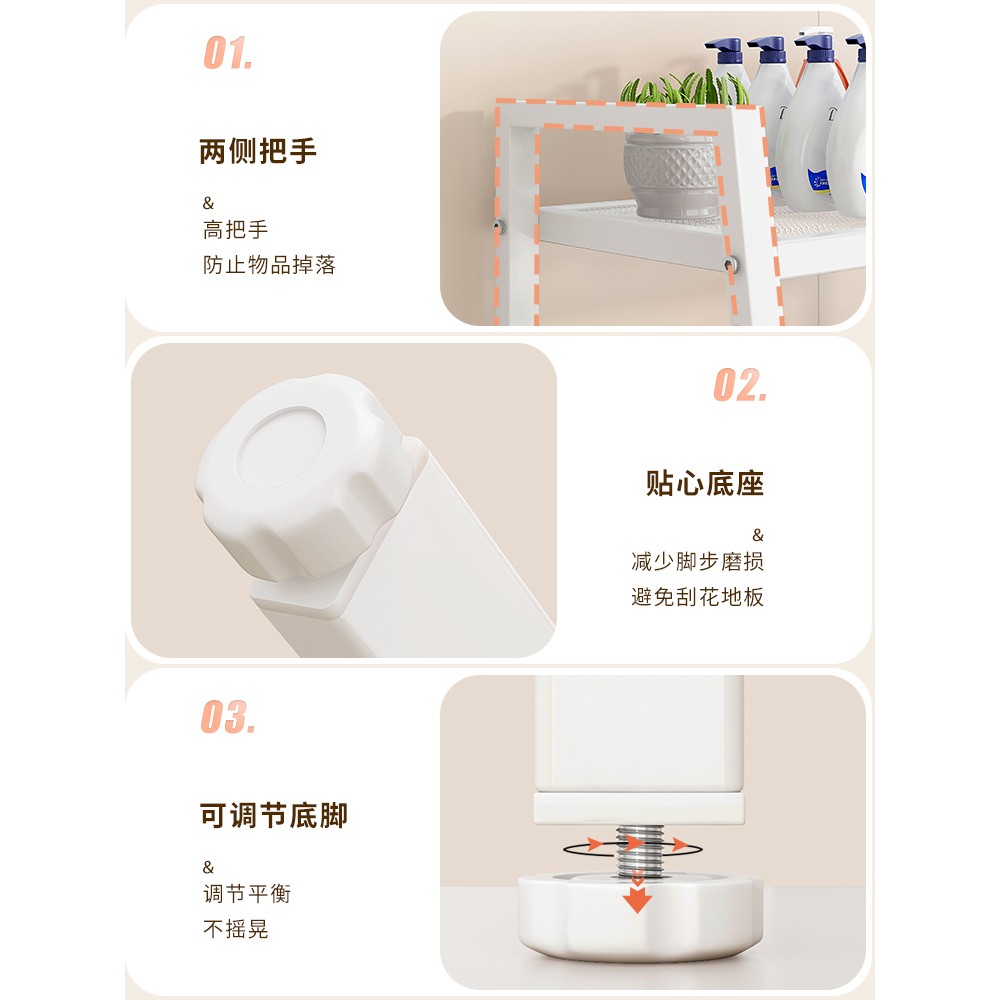 01.

两侧把手

&
高把手
防止物品掉落

02.

贴心底座

&
减少脚步磨损
避免刮花地板

03.

可调节底脚

&
调节平衡
不摇晃