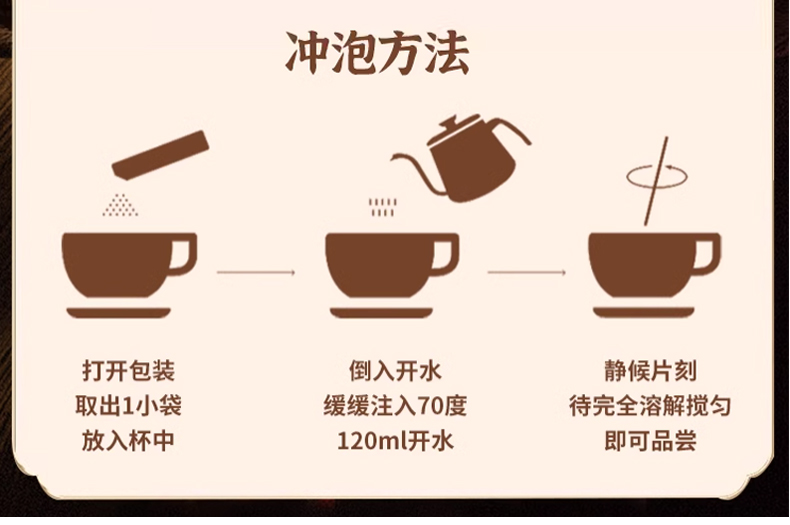 冲泡方法

打开包装
取出1小袋
放入杯中

倒入开水
缓缓注入70度
120ml开水

静候片刻
待完全溶解搅匀
即可品尝