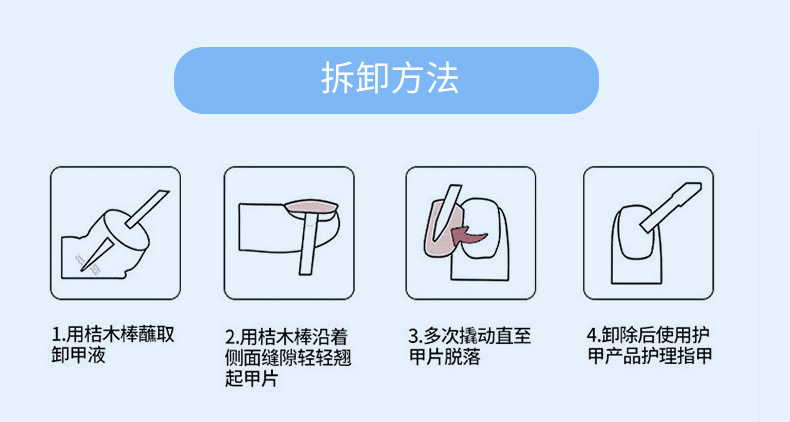 拆卸方法

1.用桔木棒蘸取卸甲液

2.用桔木棒沿着侧面缝隙轻轻翘起甲片

3.多次撬动直至甲片脱落

4.卸除后使用护甲产品护理指甲