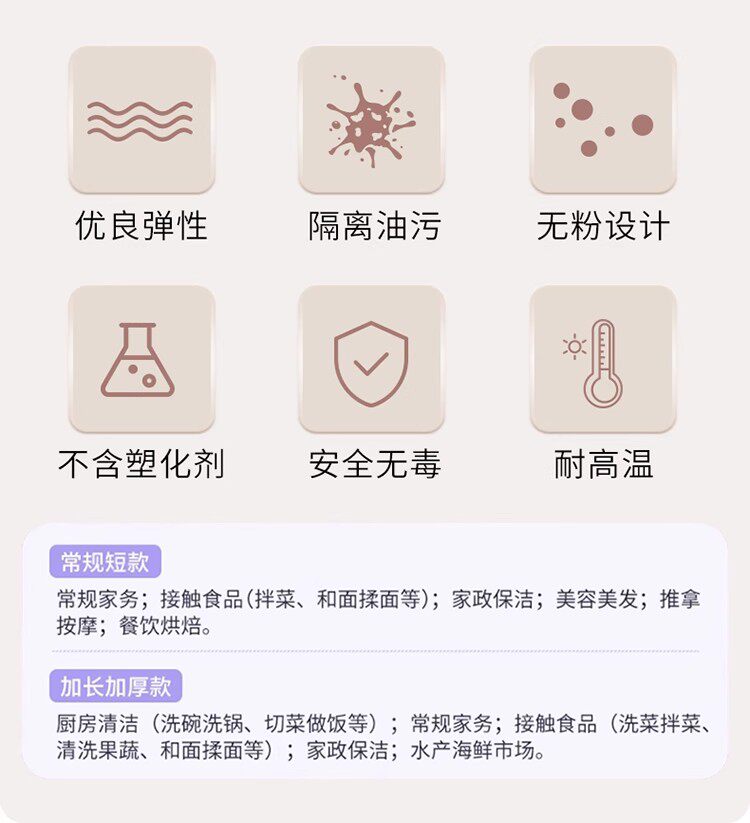 优良弹性

隔离油污

无粉设计

不含塑化剂

安全无毒

耐高温

常规短款

常规家务；接触食品(拌菜、和面揉面等)；家政保洁；美容美发；推拿按摩；餐饮烘焙。

加长加厚款

厨房清洁（洗碗洗锅、切菜做饭等）；常规家务；接触食品（洗菜拌菜、清洗果蔬、和面揉面等）；家政保洁；水产海鲜市场。