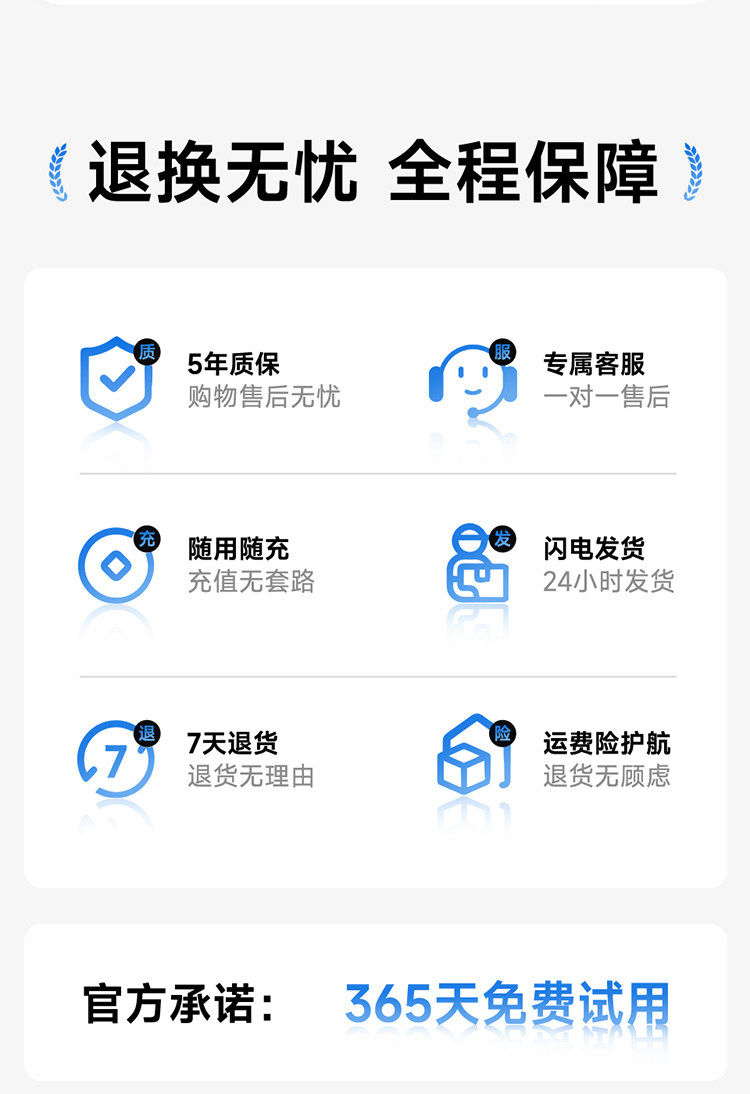 退换无忧 全程保障

质

5年质保
购物售后无忧

服

专属客服
一对一售后

充

随用随充
充值无套路

发

闪电发货
24小时发货

退

7

7天退货
退货无理由

险

运费险护航
退货无顾虑

官方承诺: 365天免费试用