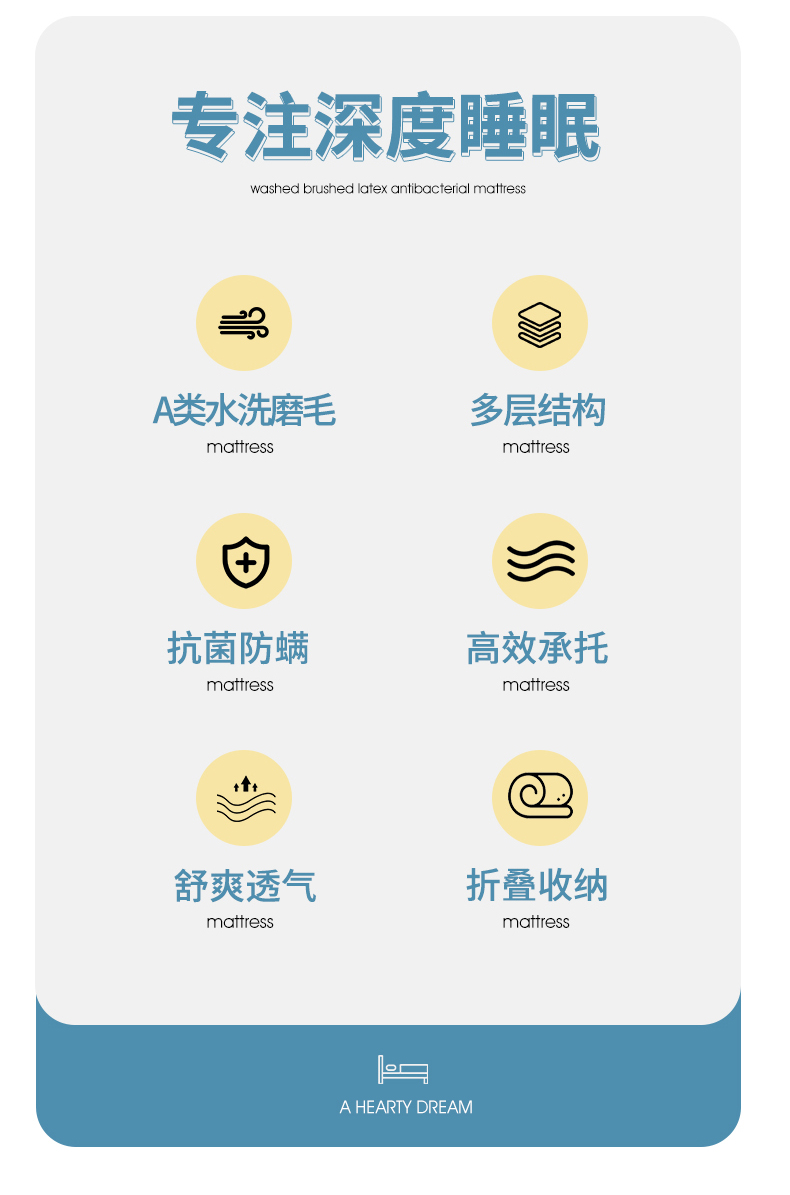 专注深度睡眠

washed brushed latex antibacterial mattress

A类水洗磨毛
mattress

多层结构
mattress

抗菌防螨
mattress

高效承托
mattress

舒爽透气
mattress

折叠收纳
mattress

A HEARTY DREAM