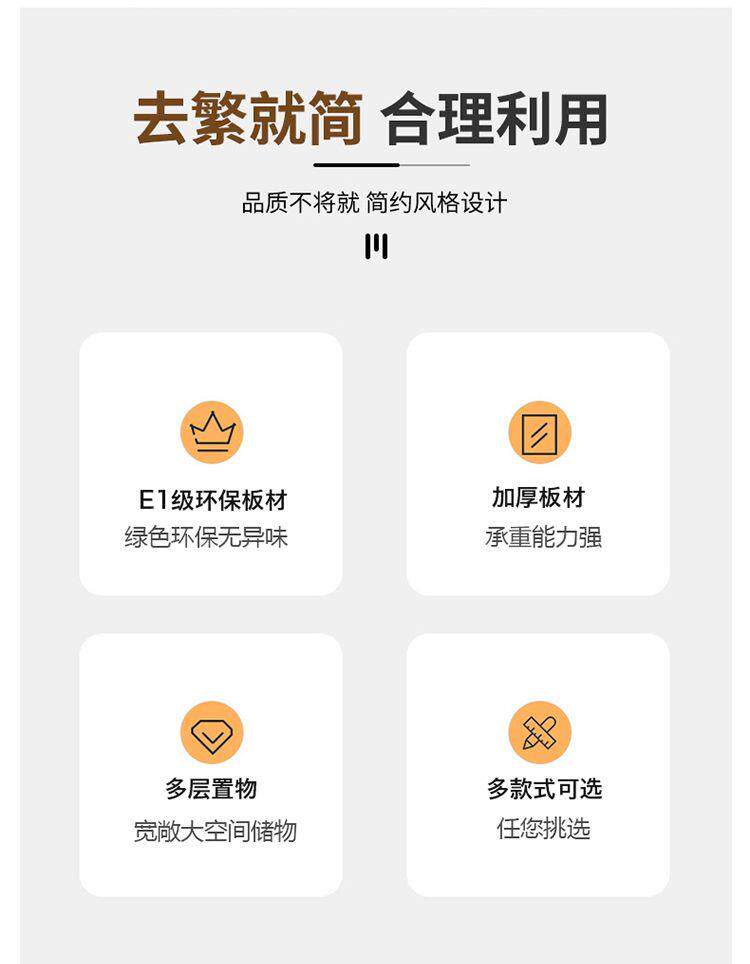 去繁就简 合理利用

品质不将就 简约风格设计

E1级环保板材
绿色环保无异味

加厚板材
承重能力强

多层置物
宽敞大空间储物

多款式可选
任您挑选