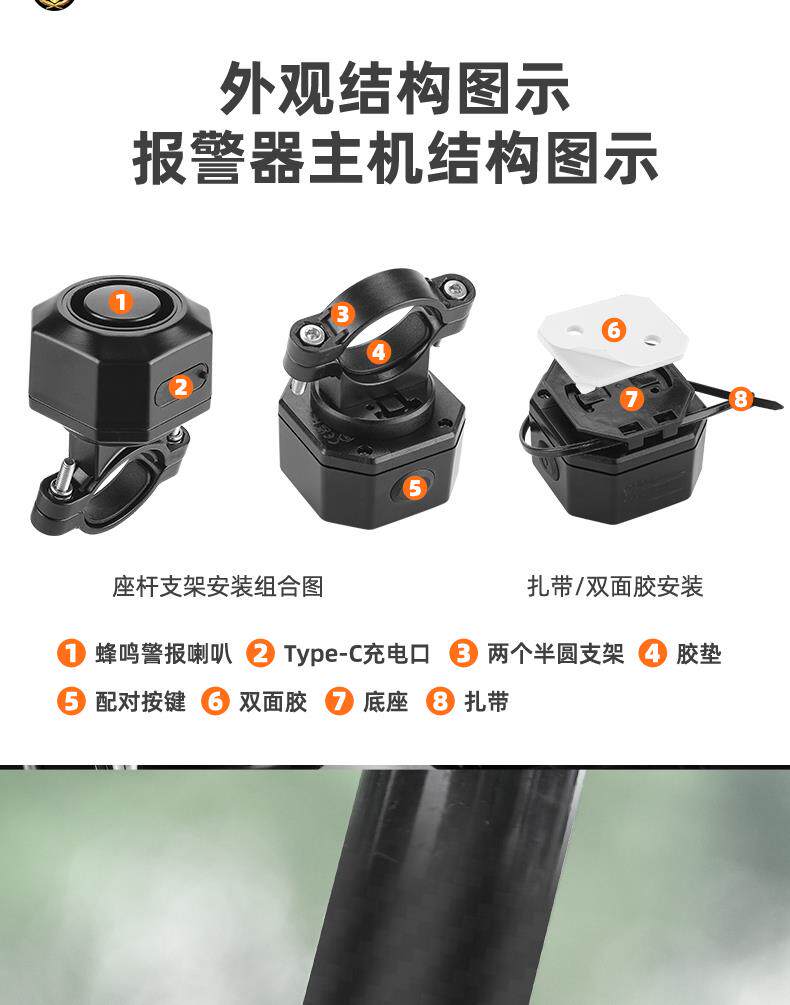 外观结构图示
报警器主机结构图示

1
2
3
4
5
6
7
8

座杆支架安装组合图

扎带/双面胶安装

1 蜂鸣警报喇叭 2 Type-C充电口 3 两个半圆支架 4 胶垫
5 配对按键 6 双面胶 7 底座 8 扎带