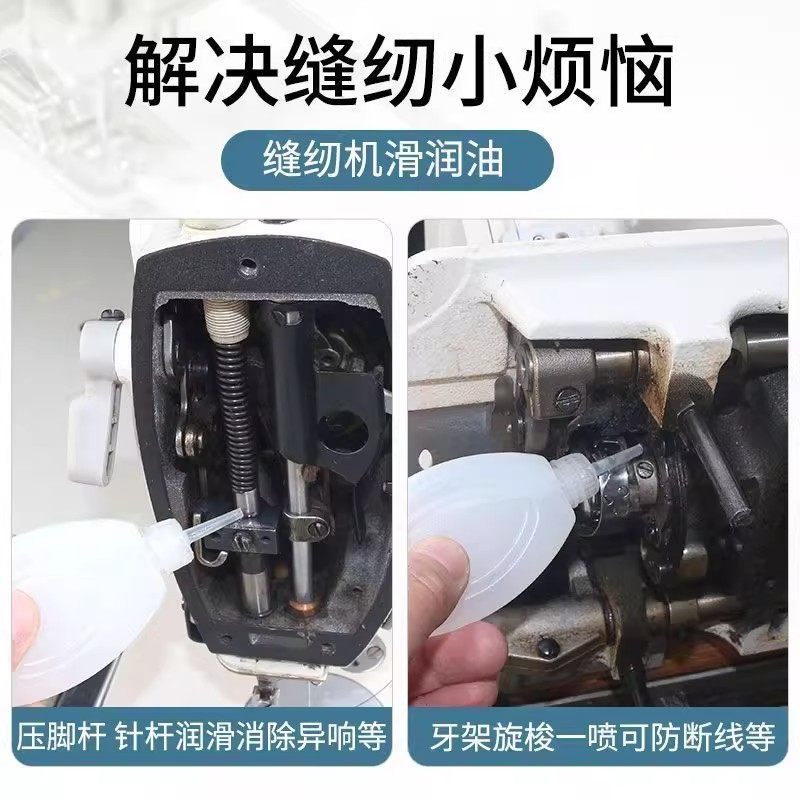 解决缝纫小烦恼

缝纫机滑润油

压脚杆 针杆润滑消除异响等

牙架旋梭一喷可防断线等