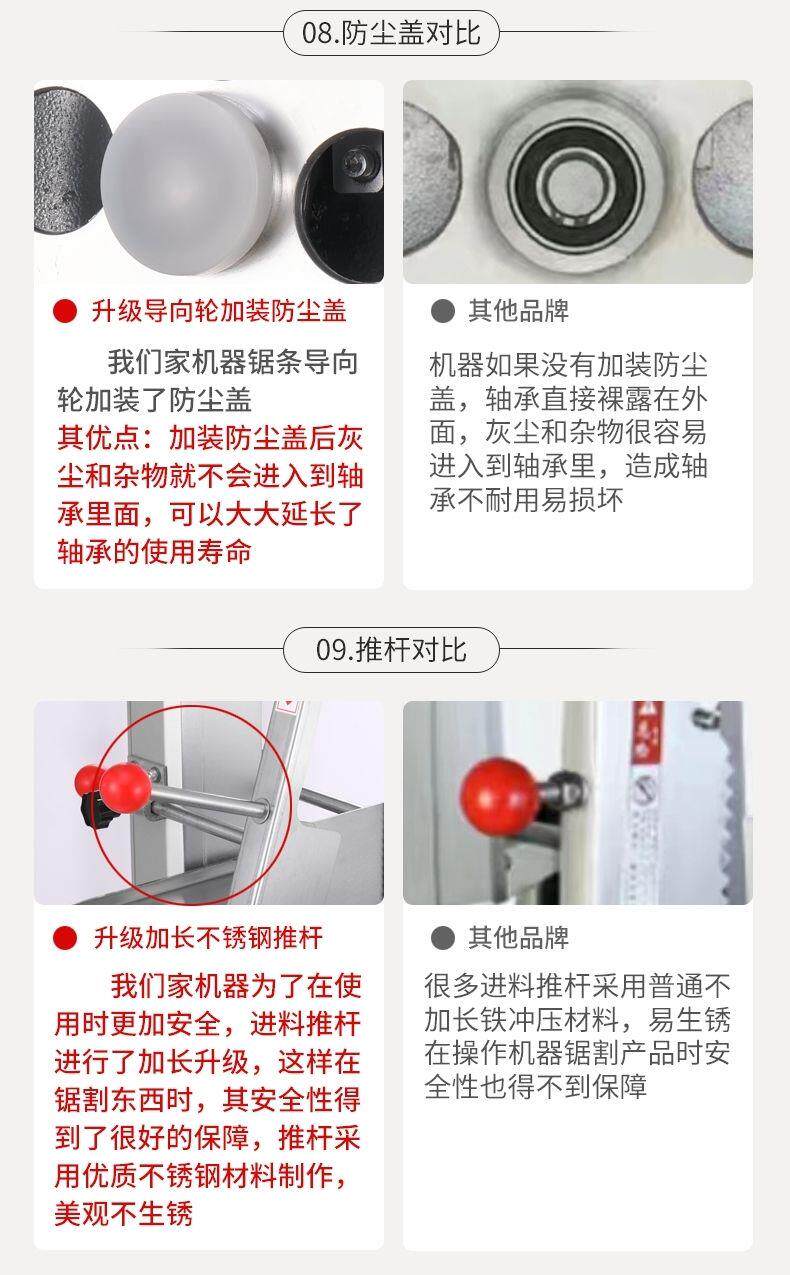 08.防尘盖对比

升级导向轮加装防尘盖

我们家机器锯条导向轮加装了防尘盖
其优点：加装防尘盖后灰尘和杂物就不会进入到轴承里面，可以大大延长了轴承的使用寿命

其他品牌

机器如果没有加装防尘盖，轴承直接裸露在外面，灰尘和杂物很容易进入到轴承里，造成轴承不耐用易损坏

09.推杆对比

升级加长不锈钢推杆

我们家机器为了在使用时更加安全，进料推杆进行了加长升级，这样在锯割东西时，其安全性得到了很好的保障，推杆采用优质不锈钢材料制作，美观不生锈

其他品牌

很多进料推杆采用普通不加长铁冲压材料，易生锈在操作机器锯割产品时安全性也得不到保障