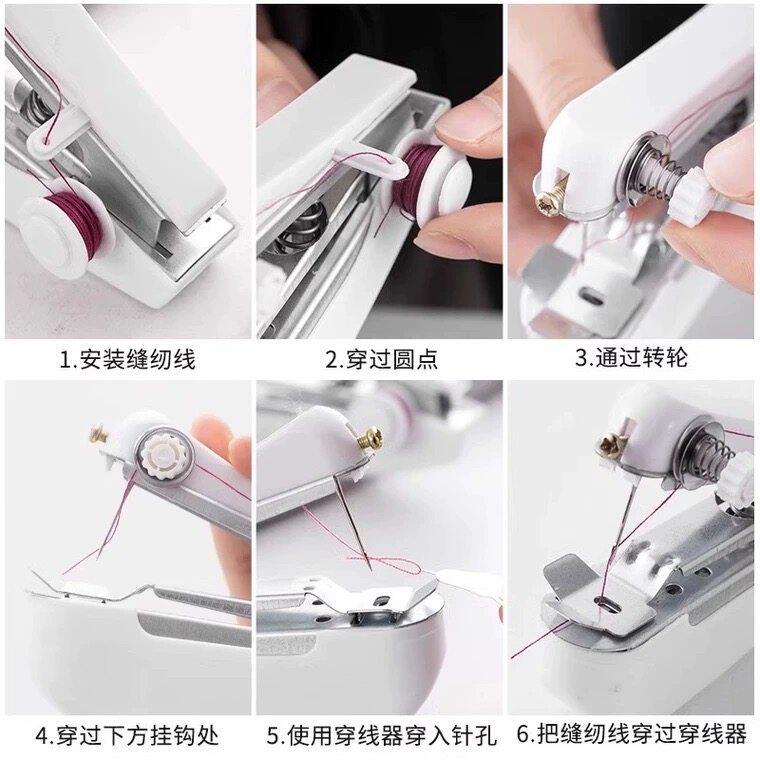 1.安装缝纫线

2.穿过圆点

3.通过转轮

4.穿过下方挂钩处

5.使用穿线器穿入针孔

6.把缝纫线穿过穿线器