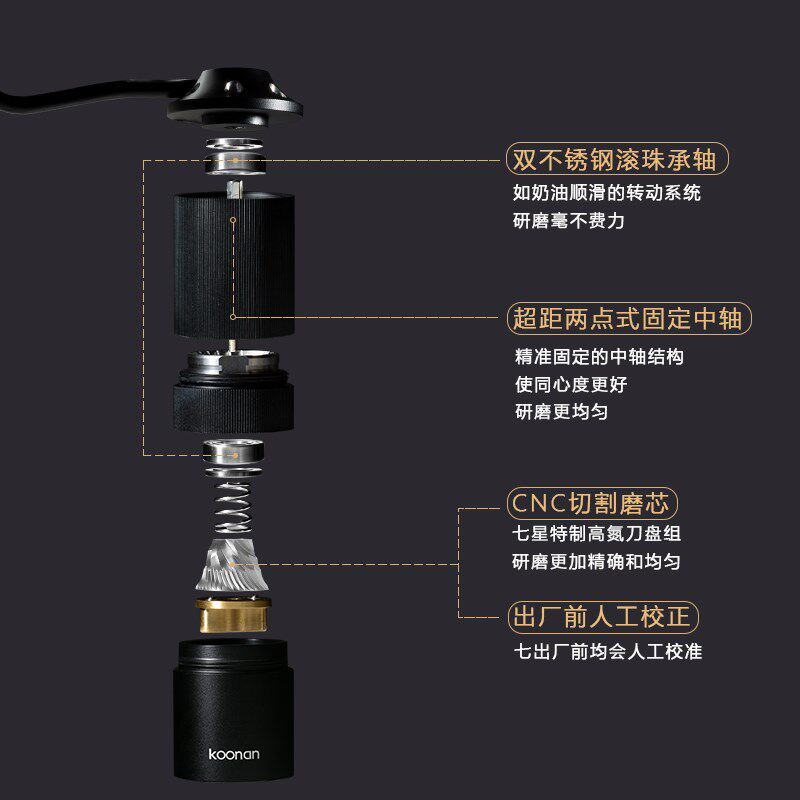 双不锈钢滚珠承轴

如奶油顺滑的转动系统
研磨毫不费力

超距两点式固定中轴

精准固定的中轴结构
使同心度更好
研磨更均匀

CNC切割磨芯

七星特制高氮刀盘组
研磨更加精确和均匀

出厂前人工校正

七出厂前均会人工校准

koonan