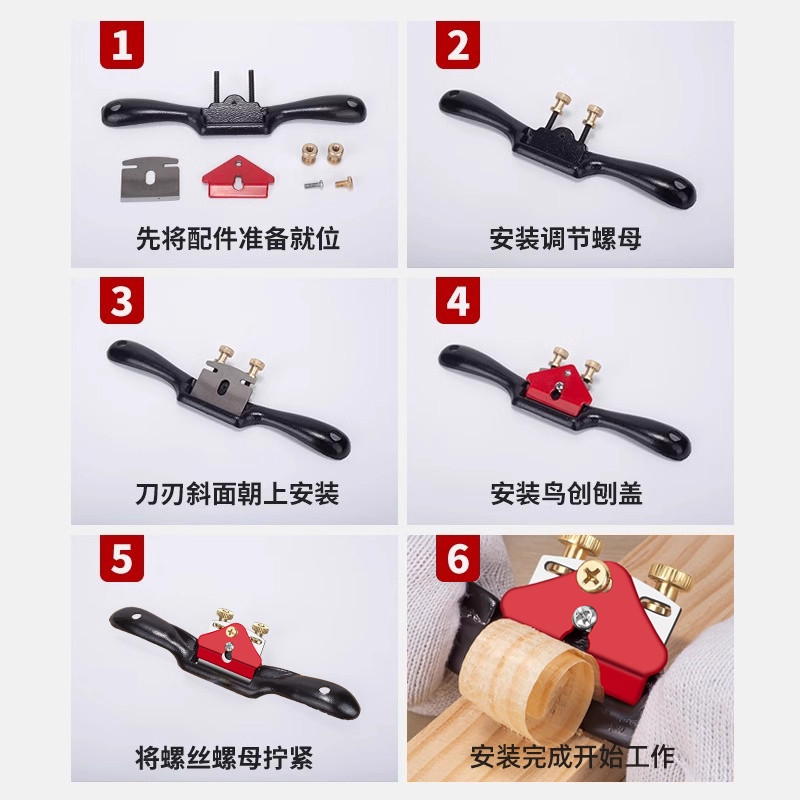 1
先将配件准备就位

2
安装调节螺母

3
刀刃斜面朝上安装

4
安装鸟刨刨盖

5
将螺丝螺母拧紧

6
安装完成开始工作