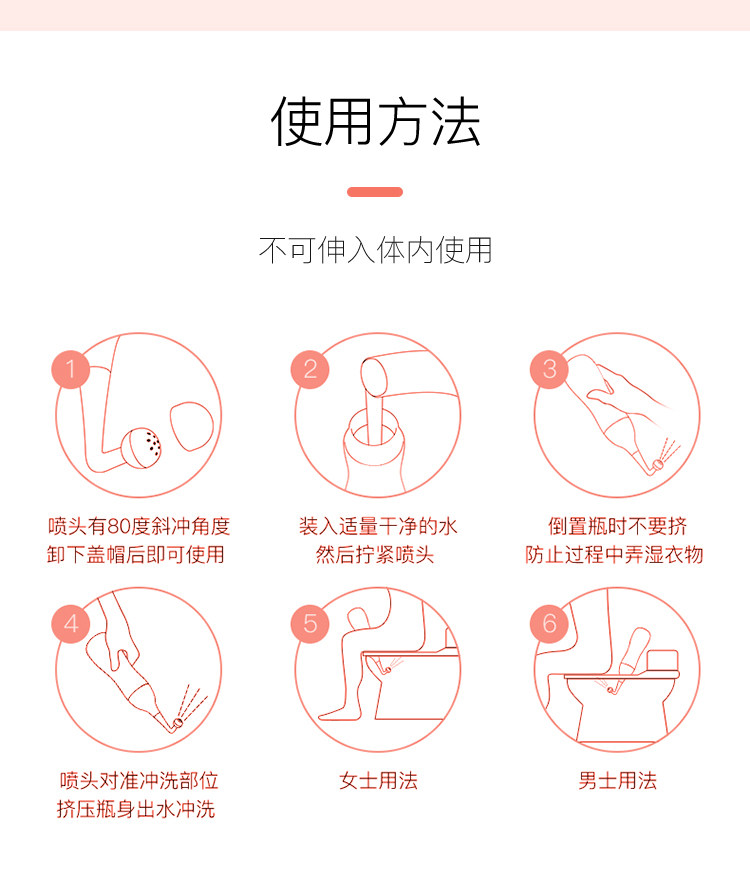 使用方法

不可伸入体内使用

1

喷头有80度斜冲角度
卸下盖帽后即可使用

2

装入适量干净的水
然后拧紧喷头

3

倒置瓶时不要挤
防止过程中弄湿衣物

4

喷头对准冲洗部位
挤压瓶身出水冲洗

5

女士用法

6

男士用法