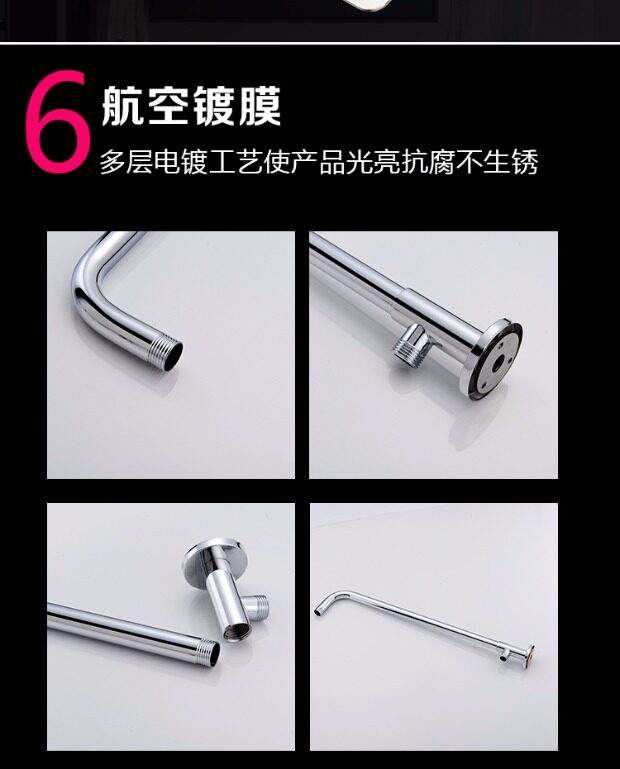 6 航空镀膜

多层电镀工艺使产品光亮抗腐不生锈