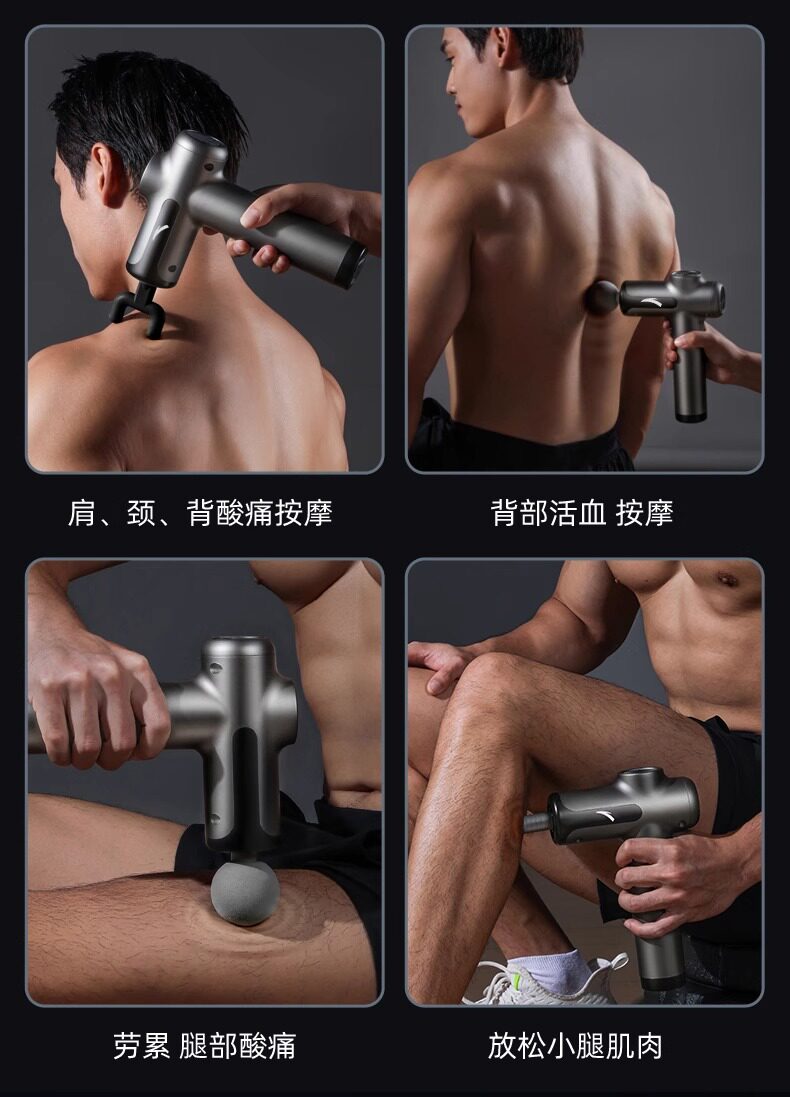 肩、颈、背酸痛按摩

背部活血 按摩

劳累 腿部酸痛

放松小腿肌肉