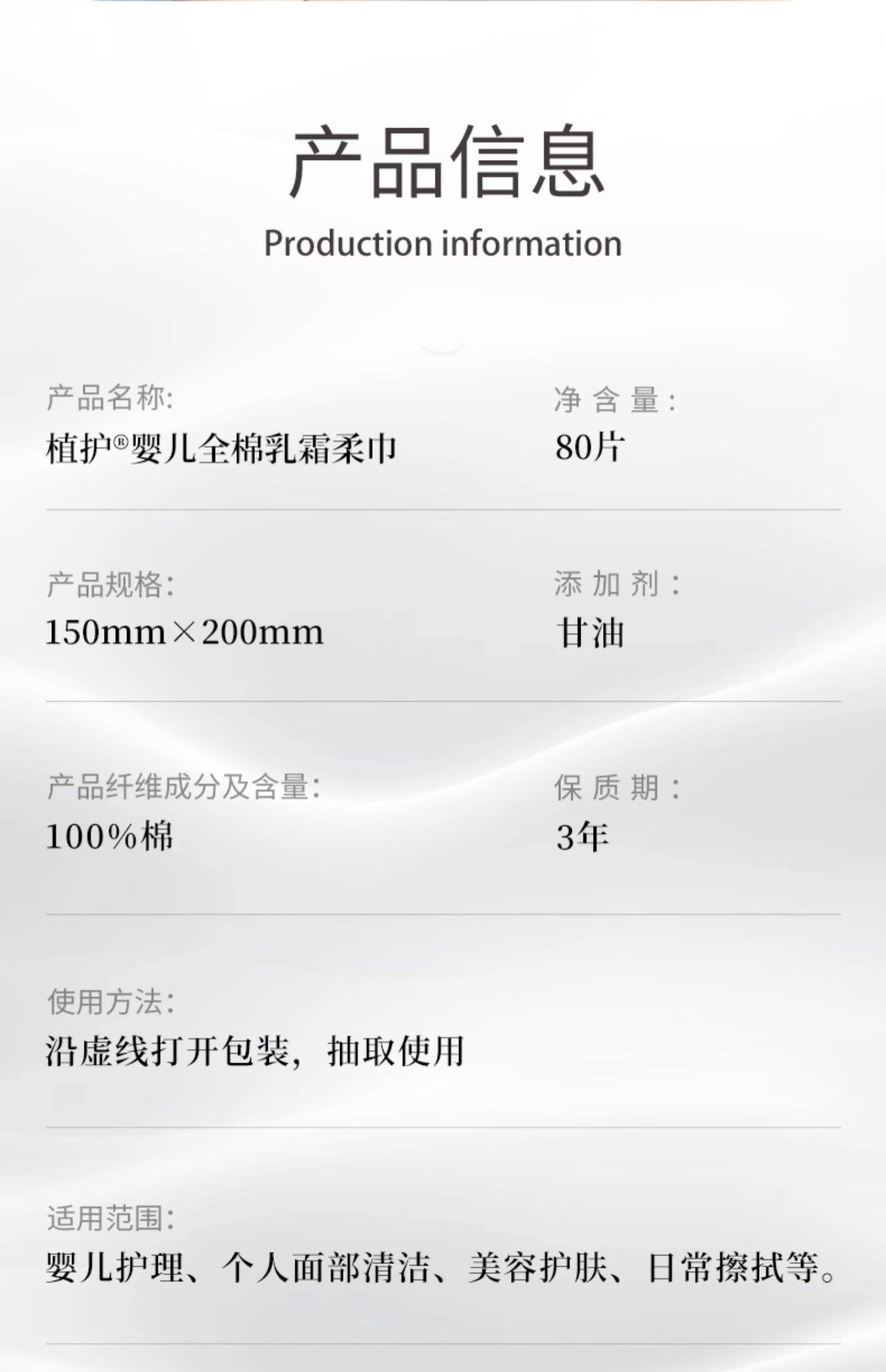 产品信息

Production information

产品名称:
植护®婴儿全棉乳霜柔巾

净含量:
80片

产品规格:
150mm×200mm

添加剂:
甘油

产品纤维成分及含量:
100%棉

保质期:
3年

使用方法:
沿虚线打开包装，抽取使用

适用范围:
婴儿护理、个人面部清洁、美容护肤、日常擦拭等。