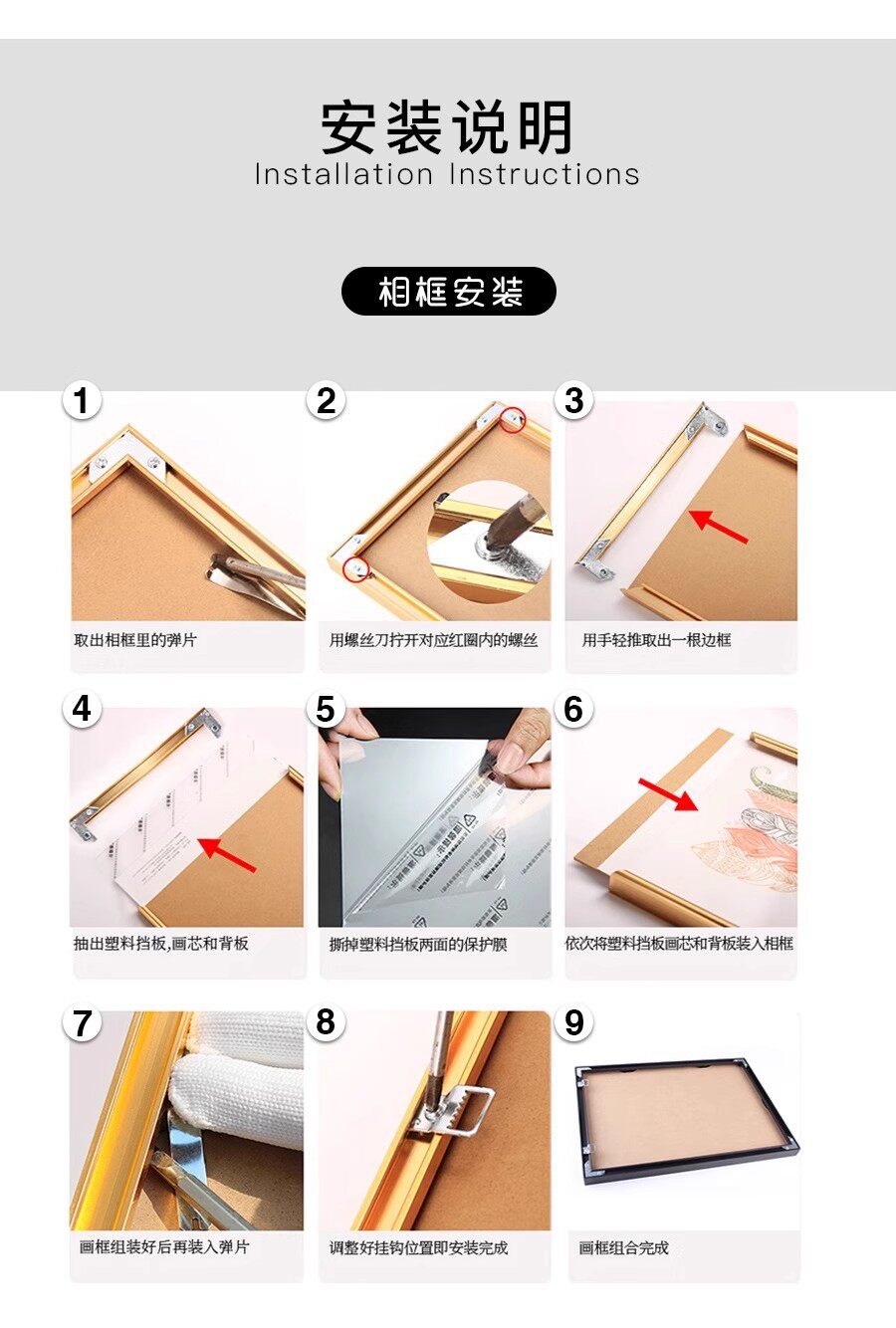 安装说明
Installation Instructions

相框安装

1
取出相框里的弹片

2
用螺丝刀拧开对应红圈内的螺丝

3
用手轻推取出一根边框

4
抽出塑料挡板,画芯和背板

5
撕掉塑料挡板两面的保护膜

6
依次将塑料挡板画芯和背板装入相框

7
画框组装好后再装入弹片

8
调整好挂钩位置即安装完成

9
画框组合完成