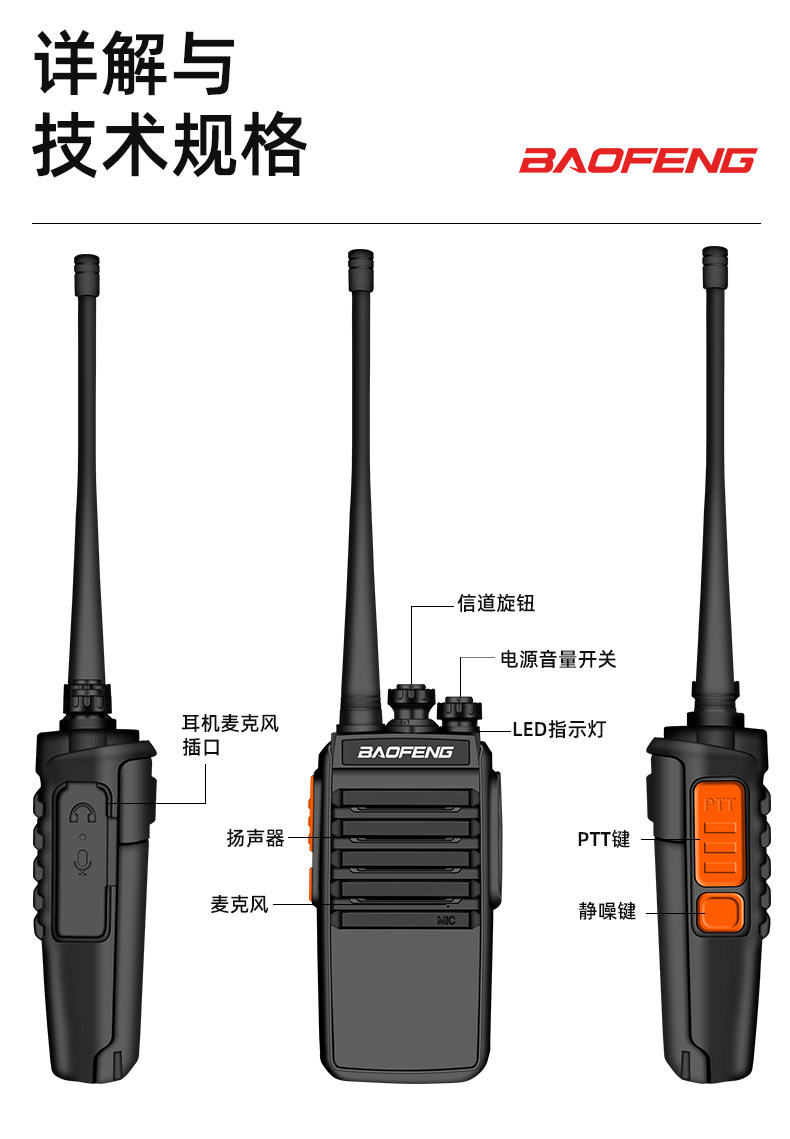 详解与
技术规格

BAOFENG

信道旋钮

电源音量开关

LED指示灯

耳机麦克风
插口

BAOFENG

扬声器

麦克风

MIC

PTT

PTT键

静噪键