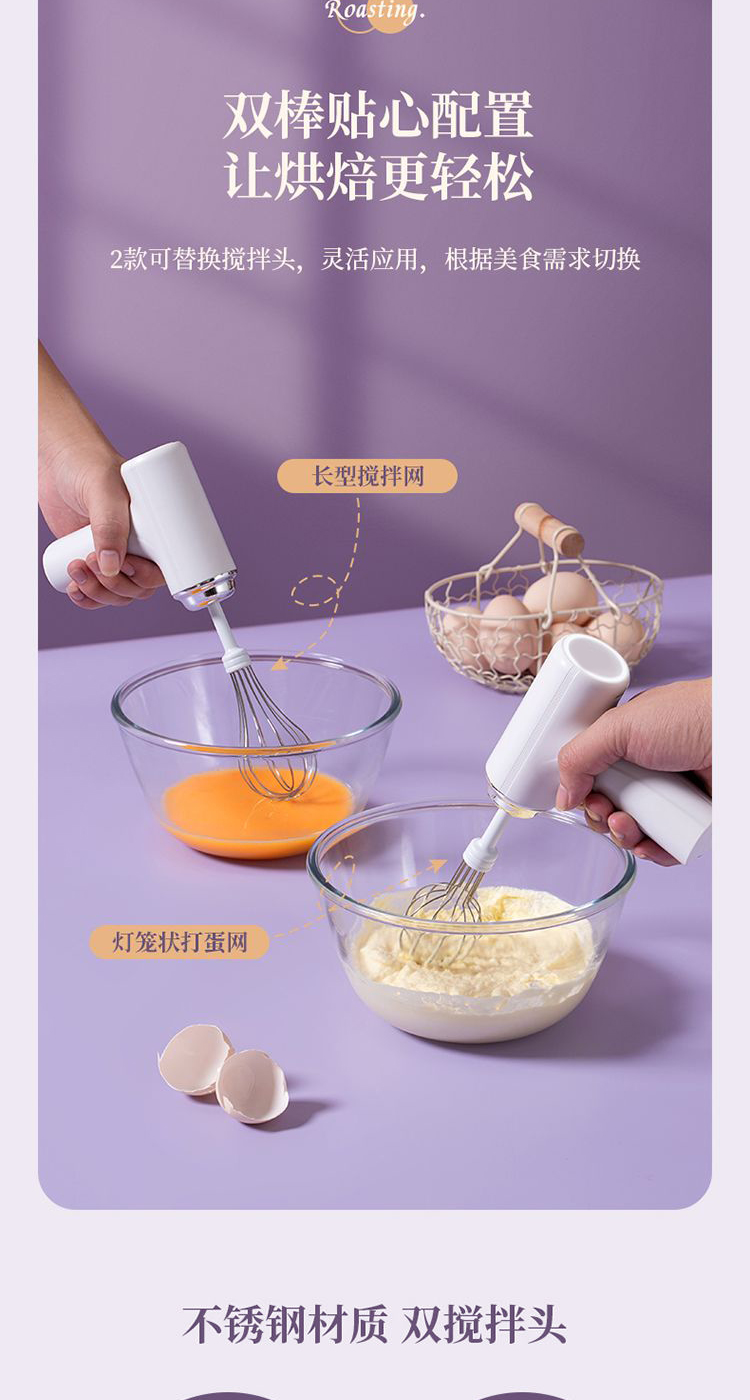 Roasting.

双棒贴心配置
让烘焙更轻松

2款可替换搅拌头，灵活应用，根据美食需求切换

长型搅拌网

灯笼状打蛋网

不锈钢材质 双搅拌头